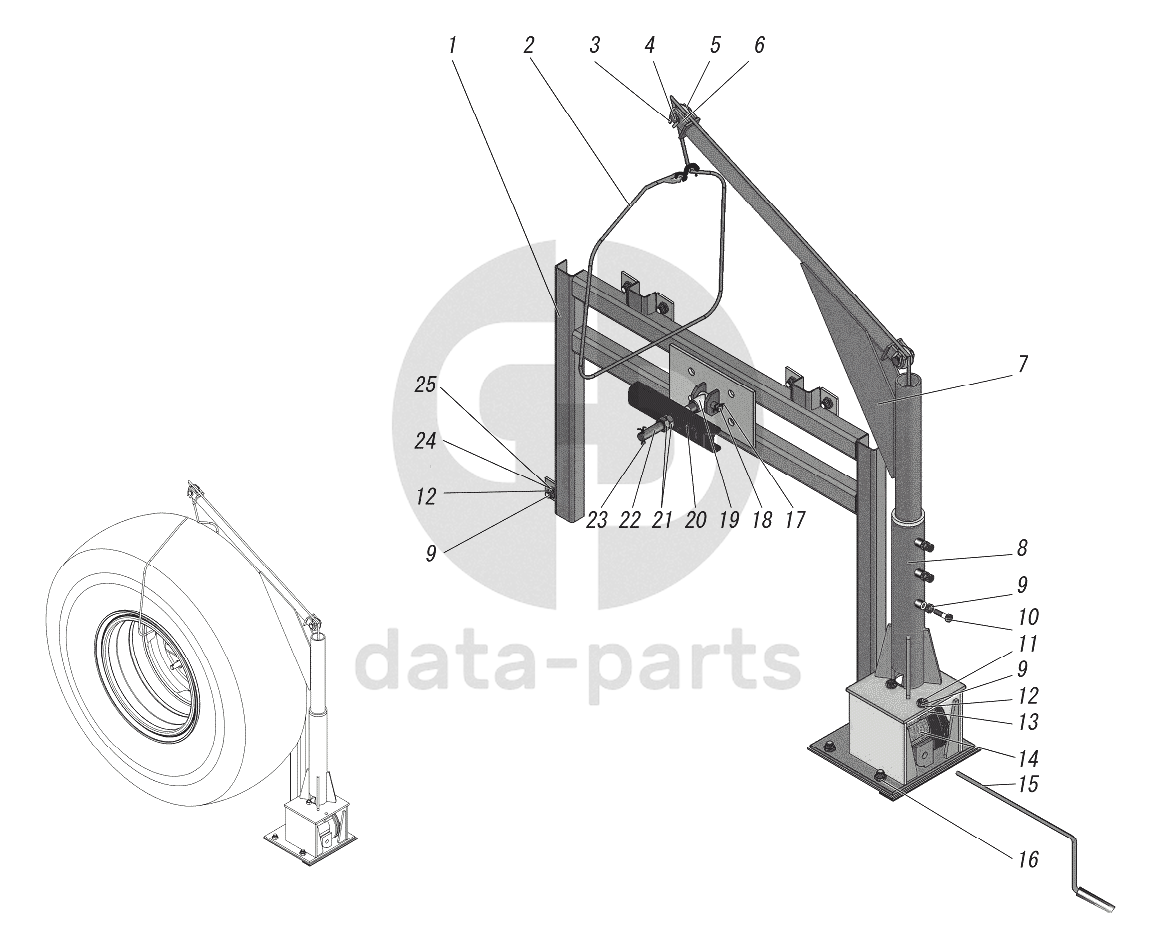 1 2 3 4 5 6

7

25

24

12

9

23 22 21 20 19 18 17

8

9

10

11

9

12

13

14

15

16

data-parts