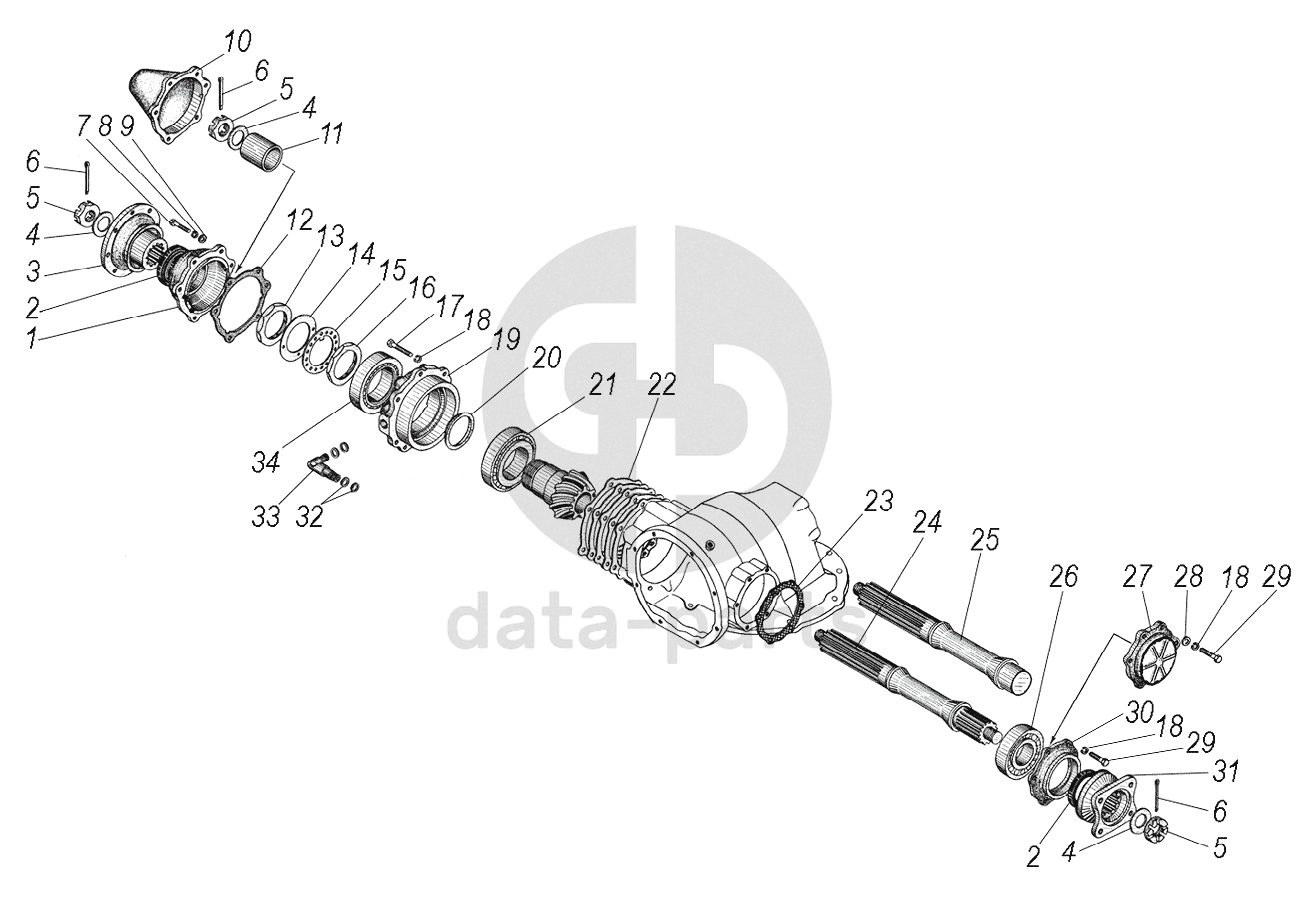 10
6
5
4
11
7
8
9
6
5
4
3
2
1
12
13
14
15
16
17
18
19
20
21
22
34
33
32
23
24
25
26
27
28
18
29
30
18
29
31
6
2
4
5
data-parts