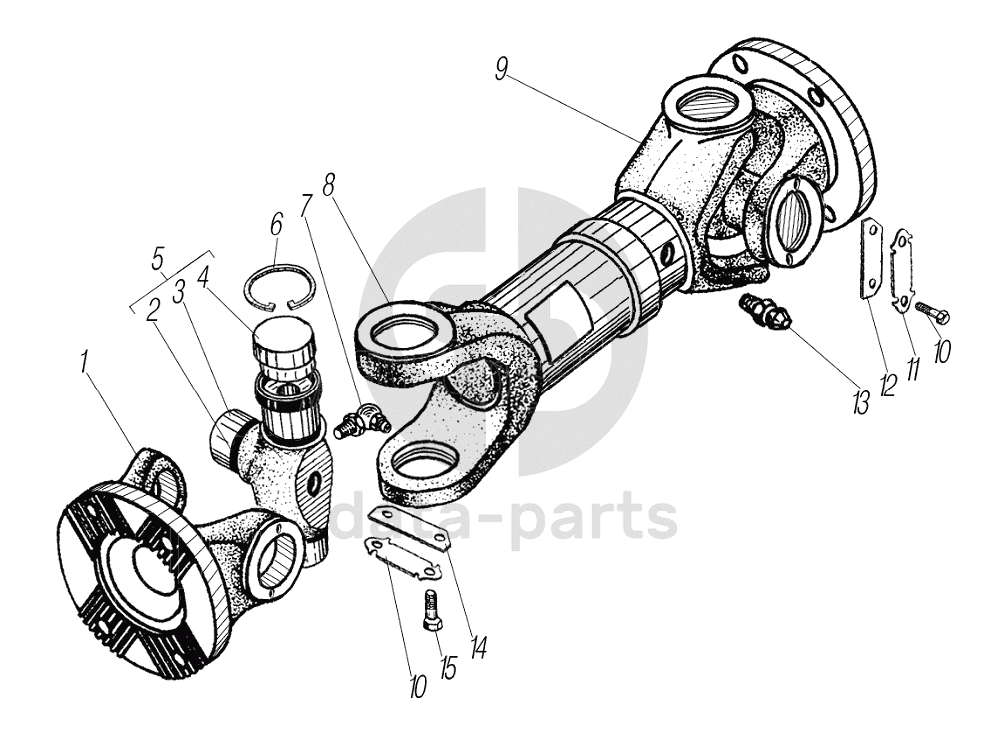 9
8
7
6
5
4
3
2
1
13
12
11
10
14
15
10
data-parts