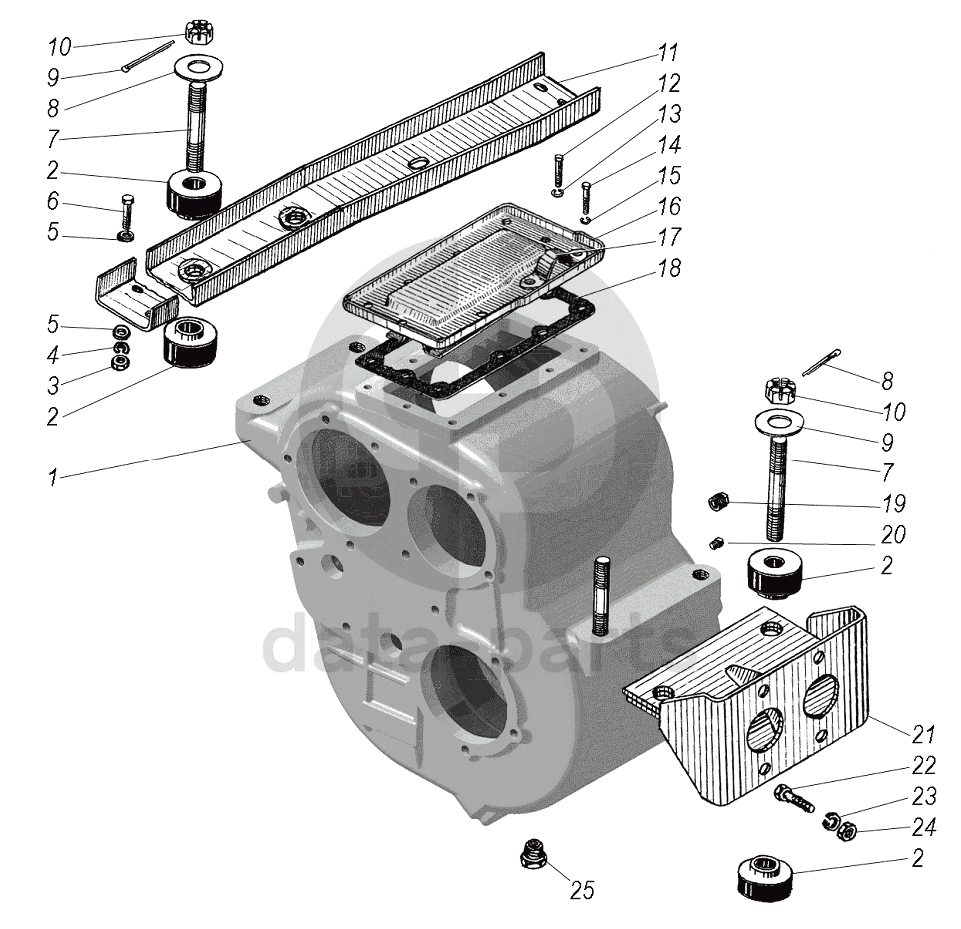 10
9
8
7
2
6
5
5
4
3
2
1
11
12
13
14
15
16
17
18
8
10
9
7
19
20
2
21
22
23
24
2
25
data parts