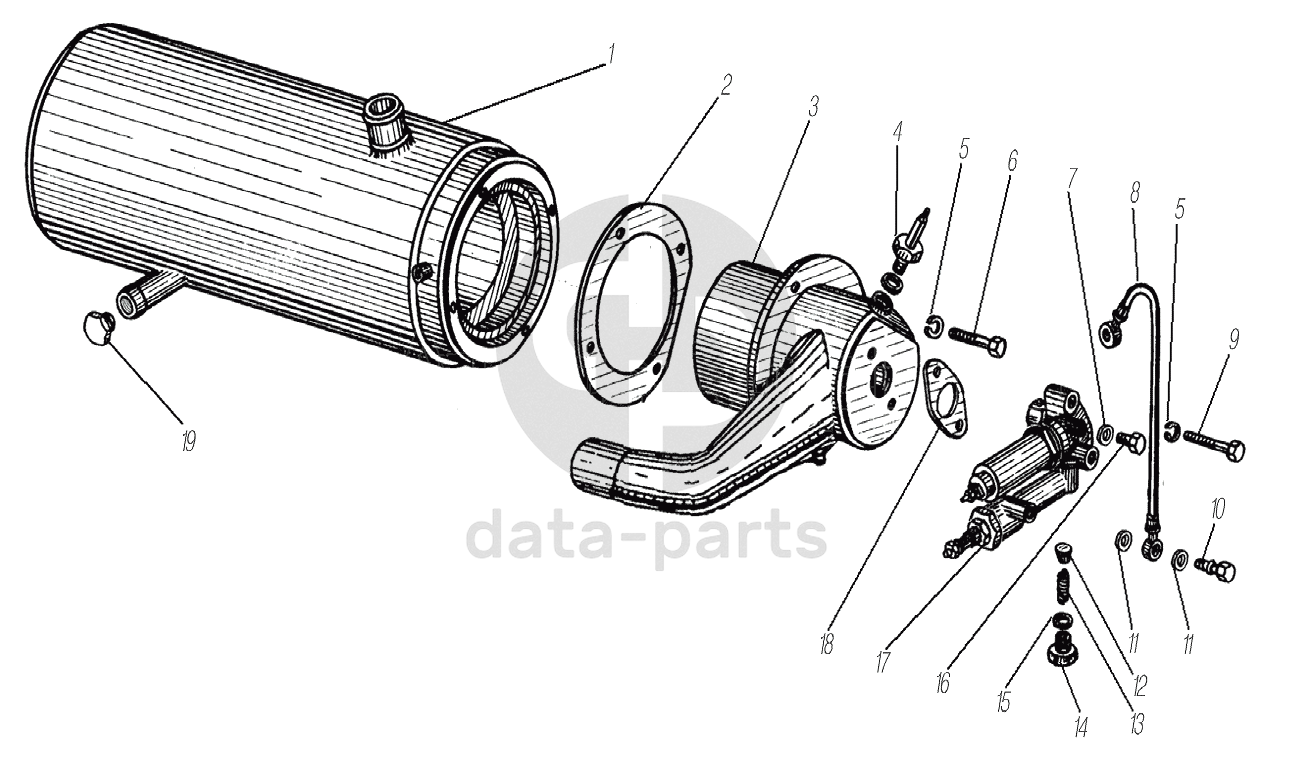 1
2
3
4
5
6
7
8
5
9
10
11
11
12
13
14
15
16
17
18
19
data-parts