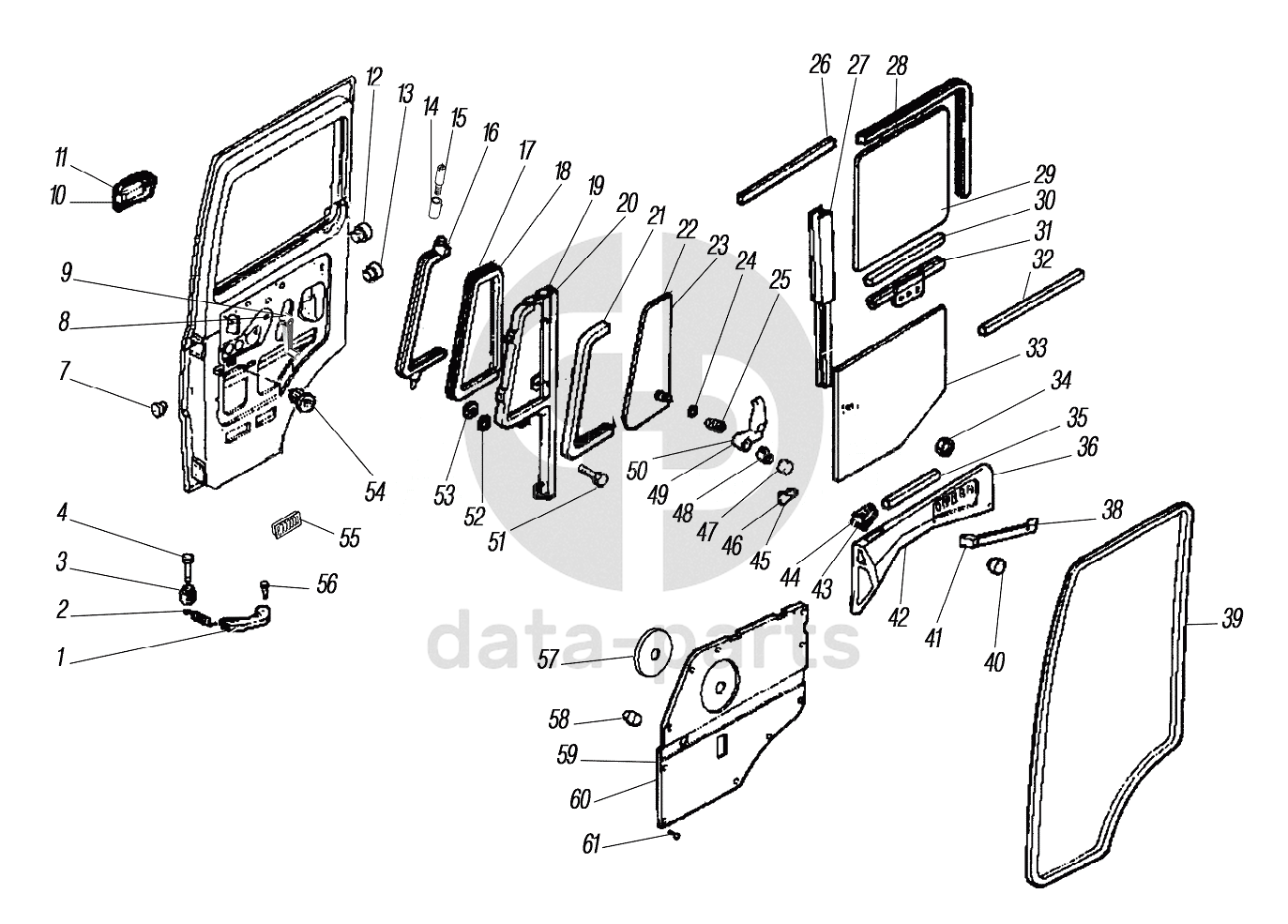 12
13
14
15
16
17
18
19
20
21
22
23
24
25
26
27
28
29
30
31
32
33
34
35
36
11
10
9
8
7
54
53
52
51
50
49
48
47
46
45
44
43
42
41
40
38
39
4
3
2
1
55
56
57
58
59
60
61
data-parts