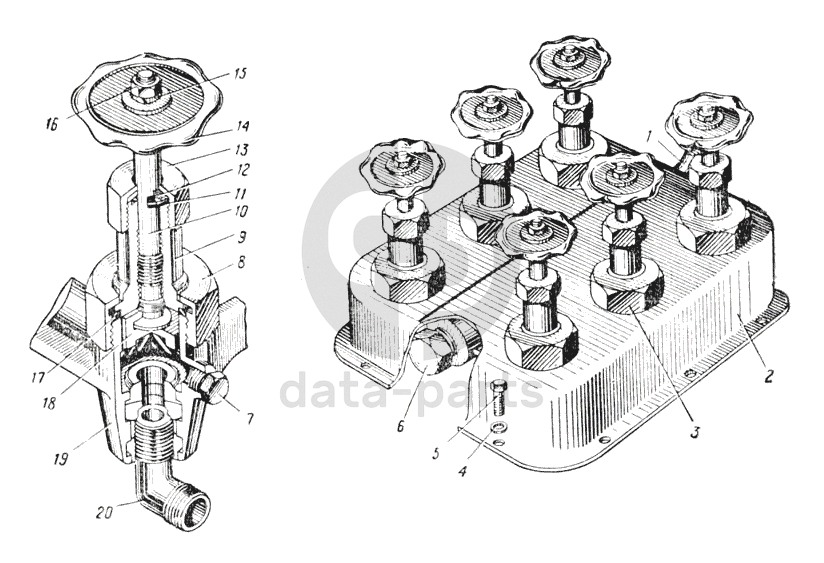 15
16
14
13
12
11
10
9
8
17
18
7
19
20
1
2
3
6
5
4
data-parts