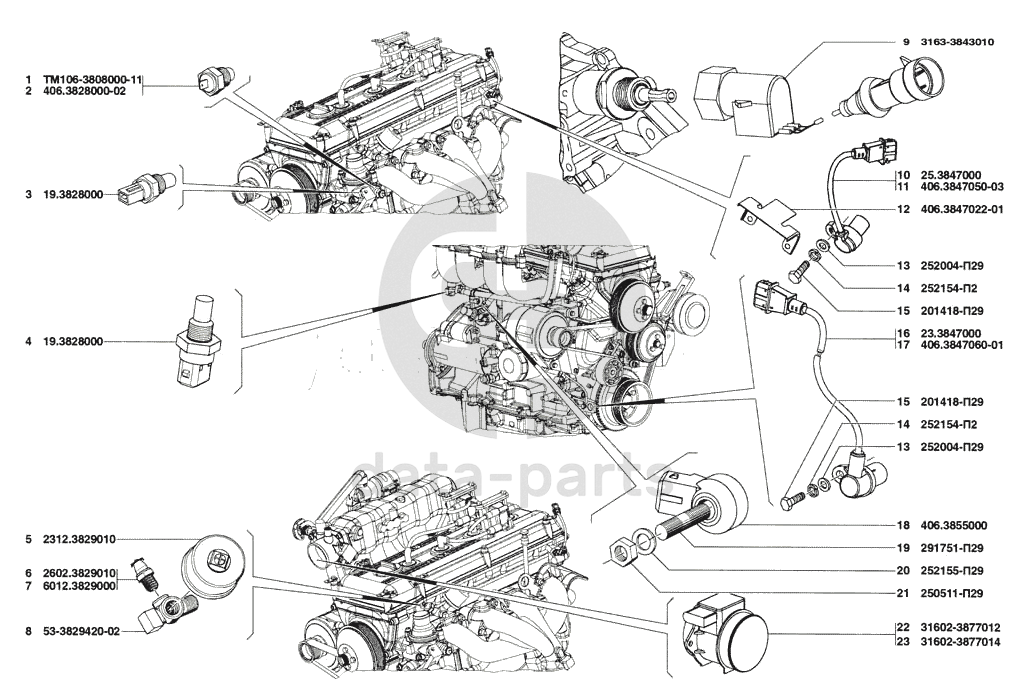 1 ТМ106-3808000-11
2 406.3828000-02

3 19.3828000

4 19.3828000

5 2312.3829010

6 2602.3829010
7 6012.3829000

8 53-3829420-02

9 3163-3843010

10 25.3847000
11 406.3847050-03

12 406.3847022-01

13 252004-П29

14 252154-П2

15 201418-П29

16 23.3847000
17 406.3847060-01

15 201418-П29

14 252154-П2

13 252004-П29

18 406.3855000

19 291751-П29

20 252155-П29

21 250511-П29

22 31602-3877012
23 31602-3877014

data-parts