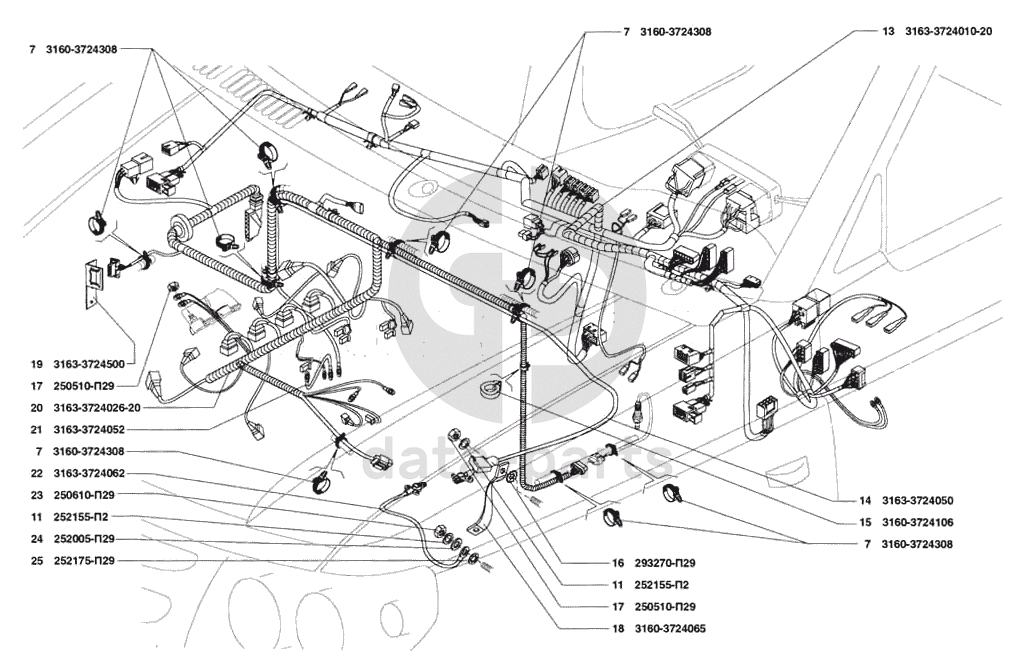 7 3160-3724308

7 3160-3724308

13 3163-3724010-20

19 3163-3724500

17 250510-П29

20 3163-3724026-20

21 3163-3724052

7 3160-3724308

22 3163-3724062

23 250610-П29

11 252155-П2

24 252005-П29

25 252175-П29

14 3163-3724050

15 3160-3724106

7 3160-3724308

16 293270-П29

11 252155-П2

17 250510-П29

18 3160-3724065

data parts