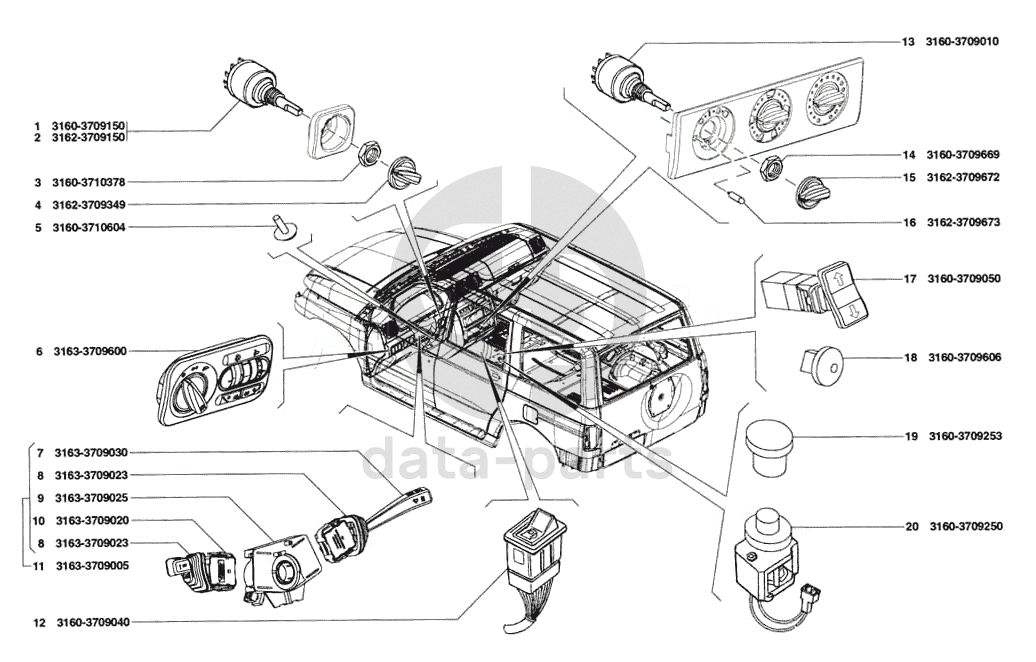 1 3160-3709150
2 3162-3709150
3 3160-3710378
4 3162-3709349
5 3160-3710604
6 3163-3709600
7 3163-3709030
8 3163-3709023
9 3163-3709025
10 3163-3709020
8 3163-3709023
11 3163-3709005
12 3160-3709040
13 3160-3709010
14 3160-3709669
15 3162-3709672
16 3162-3709673
17 3160-3709050
18 3160-3709606
19 3160-3709253
20 3160-3709250
data-parts