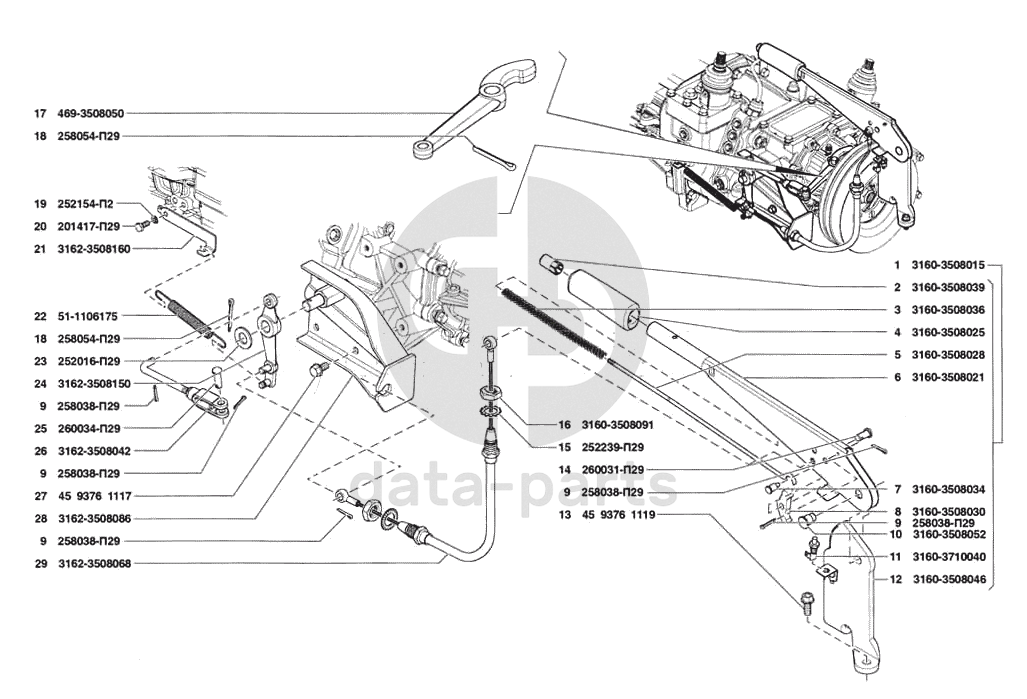 17 469-3508050
18 258054-П29
19 252154-П2
20 201417-П29
21 3162-3508160
22 51-1106175
18 258054-П29
23 252016-П29
24 3162-3508150
9 258038-П29
25 260034-П29
26 3162-3508042
9 258038-П29
27 45 9376 1117
28 3162-3508086
9 258038-П29
29 3162-3508068

16 3160-3508091
15 252239-П29
14 260031-П29
9 258038-П29
13 45 9376 1119

1 3160-3508015
2 3160-3508039
3 3160-3508036
4 3160-3508025
5 3160-3508028
6 3160-3508021
7 3160-3508034
8 3160-3508030
9 258038-П29
10 3160-3508052
11 3160-3710040
12 3160-3508046

data-parts