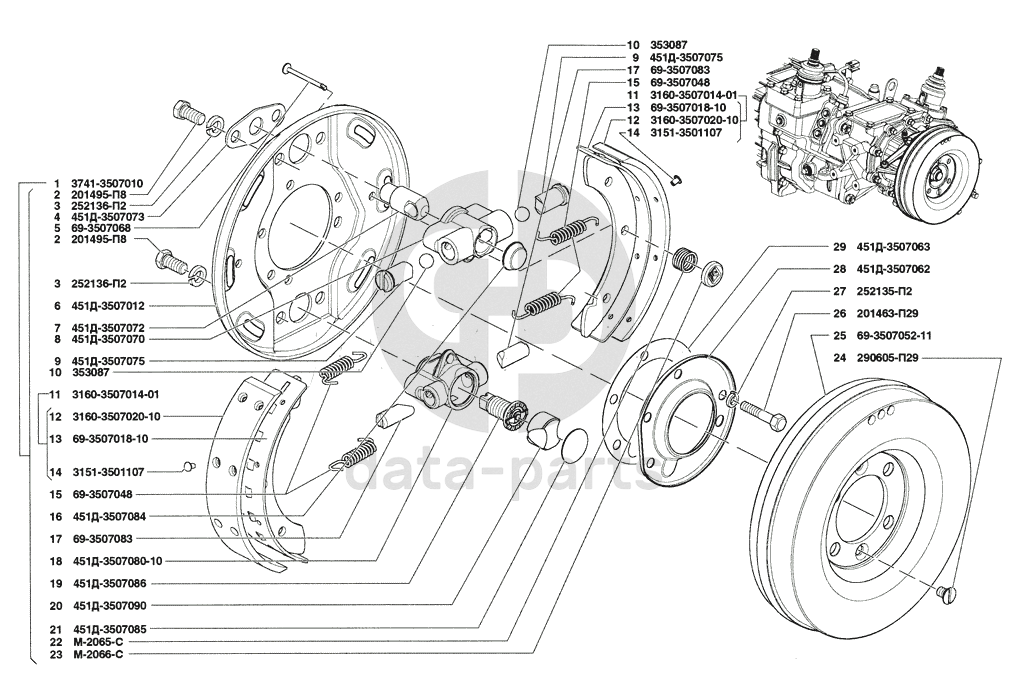 10 353087
9 451Д-3507075
17 69-3507083
15 69-3507048
11 3160-3507014-01
13 69-3507018-10
12 3160-3507020-10
14 3151-3501107

1 3741-3507010
2 201495-П8
3 252136-П2
4 451Д-3507073
5 69-3507068
2 201495-П8
3 252136-П2
6 451Д-3507012
7 451Д-3507072
8 451Д-3507070
9 451Д-3507075
10 353087
11 3160-3507014-01
12 3160-3507020-10
13 69-3507018-10
14 3151-3501107
15 69-3507048
16 451Д-3507084
17 69-3507083
18 451Д-3507080-10
19 451Д-3507086
20 451Д-3507090
21 451Д-3507085
22 М-2065-С
23 М-2066-С

29 451Д-3507063
28 451Д-3507062
27 252135-П2
26 201463-П29
25 69-3507052-11
24 290605-П29

data-parts