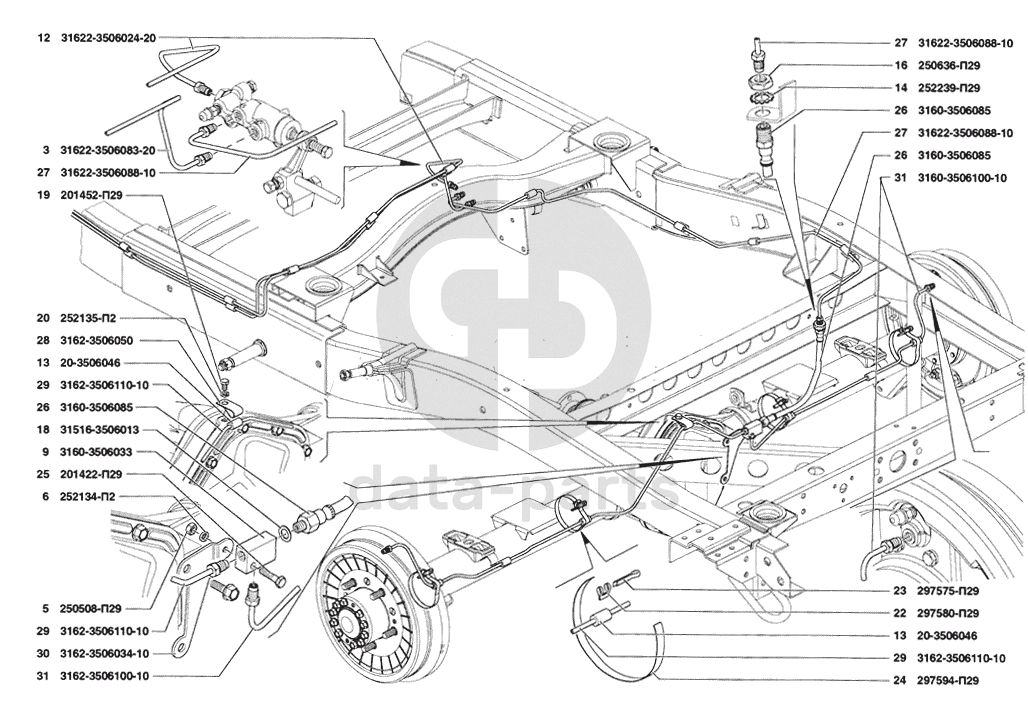 12 31622-3506024-20
3 31622-3506083-20
27 31622-3506088-10
19 201452-П29
20 252135-П2
28 3162-3506050
13 20-3506046
29 3162-3506110-10
26 3160-3506085
18 31516-3506013
9 3160-3506033
25 201422-П29
6 252134-П2
5 250508-П29
29 3162-3506110-10
30 3162-3506034-10
31 3162-3506100-10
27 31622-3506088-10
16 250636-П29
14 252239-П29
26 3160-3506085
27 31622-3506088-10
26 3160-3506085
31 3160-3506100-10
23 297575-П29
22 297580-П29
13 20-3506046
29 3162-3506110-10
24 297594-П29
data-parts