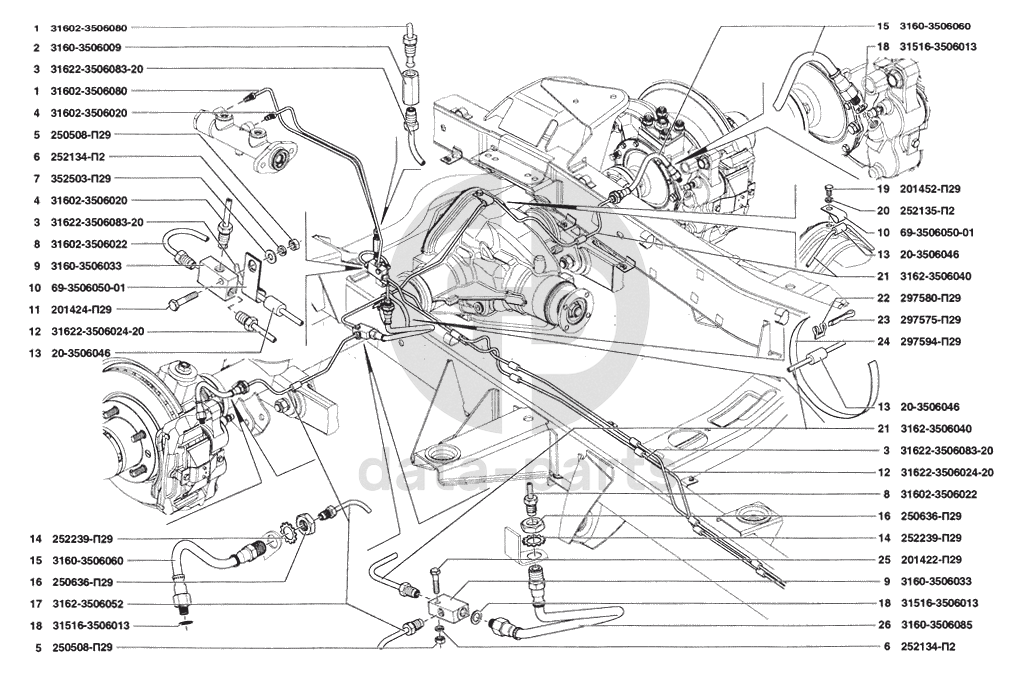 1 31602-3506080
2 3160-3506009
3 31622-3506083-20
1 31602-3506080
4 31602-3506020
5 250508-П29
6 252134-П2
7 352503-П29
4 31602-3506020
3 31622-3506083-20
8 31602-3506022
9 3160-3506033
10 69-3506050-01
11 201424-П29
12 31622-3506024-20
13 20-3506046
14 252239-П29
15 3160-3506060
16 250636-П29
17 3162-3506052
18 31516-3506013
5 250508-П29

15 3160-3506060
18 31516-3506013
19 201452-П29
20 252135-П2
10 69-3506050-01
13 20-3506046
21 3162-3506040
22 297580-П29
23 297575-П29
24 297594-П29
13 20-3506046
21 3162-3506040
3 31622-3506083-20
12 31622-3506024-20
8 31602-3506022
16 250636-П29
14 252239-П29
25 201422-П29
9 3160-3506033
18 31516-3506013
26 3160-3506085
6 252134-П2

data-parts