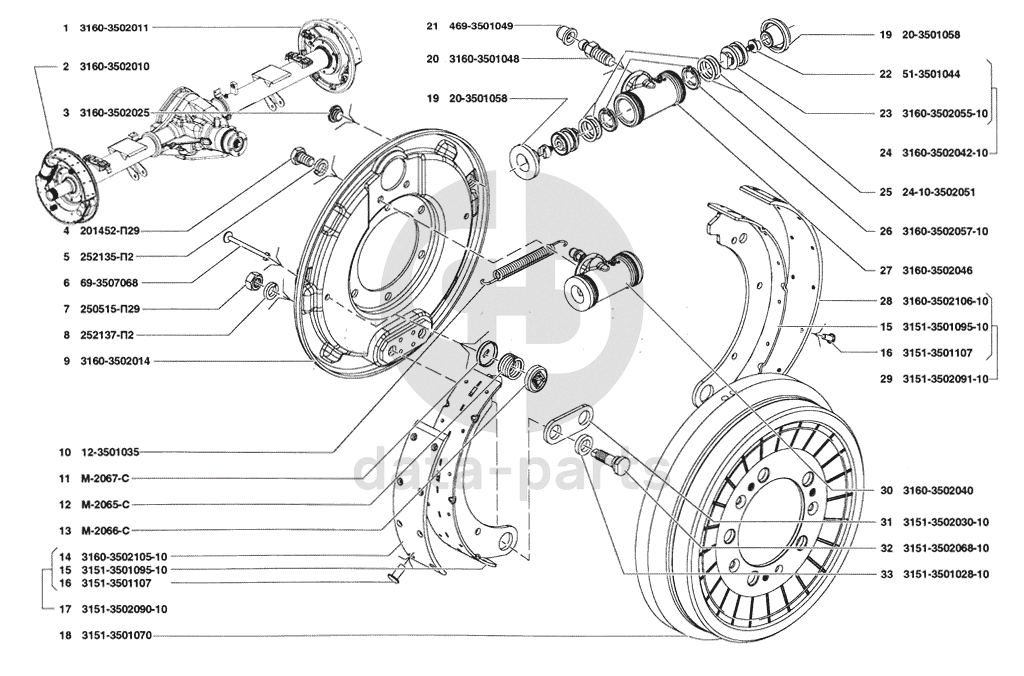 1 3160-3502011
2 3160-3502010
3 3160-3502025
4 201452-П29
5 252135-П2
6 69-3507068
7 250515-П29
8 252137-П2
9 3160-3502014
10 12-3501035
11 М-2067-С
12 М-2065-С
13 М-2066-С
14 3160-3502105-10
15 3151-3501095-10
16 3151-3501107
17 3151-3502090-10
18 3151-3501070

21 469-3501049
20 3160-3501048
19 20-3501058

19 20-3501058
22 51-3501044
23 3160-3502055-10
24 3160-3502042-10
25 24-10-3502051
26 3160-3502057-10
27 3160-3502046
28 3160-3502106-10
15 3151-3501095-10
16 3151-3501107
29 3151-3502091-10
30 3160-3502040
31 3151-3502030-10
32 3151-3502068-10
33 3151-3501028-10

data-parts