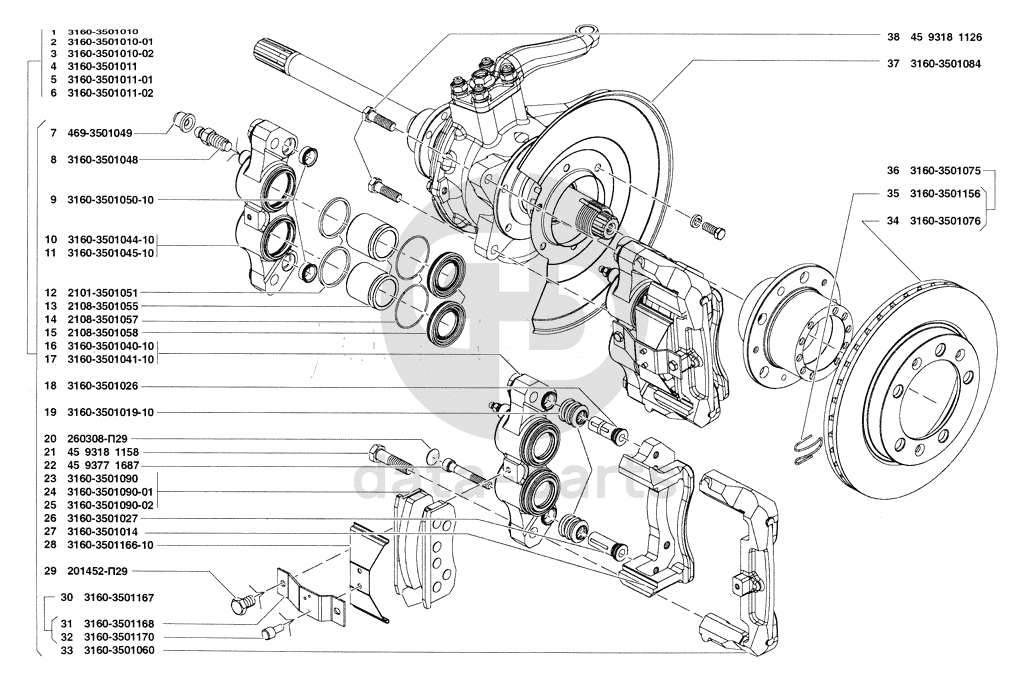 1 3160-3501010
2 3160-3501010-01
3 3160-3501010-02
4 3160-3501011
5 3160-3501011-01
6 3160-3501011-02

7 469-3501049
8 3160-3501048
9 3160-3501050-10
10 3160-3501044-10
11 3160-3501045-10
12 2101-3501051
13 2108-3501055
14 2108-3501057
15 2108-3501058
16 3160-3501040-10
17 3160-3501041-10
18 3160-3501026
19 3160-3501019-10
20 260308-П29
21 45 9318 1158
22 45 9377 1687
23 3160-3501090
24 3160-3501090-01
25 3160-3501090-02
26 3160-3501027
27 3160-3501014
28 3160-3501166-10
29 201452-П29
30 3160-3501167
31 3160-3501168
32 3160-3501170
33 3160-3501060

38 45 9318 1126
37 3160-3501084
36 3160-3501075
35 3160-3501156
34 3160-3501076

data parts