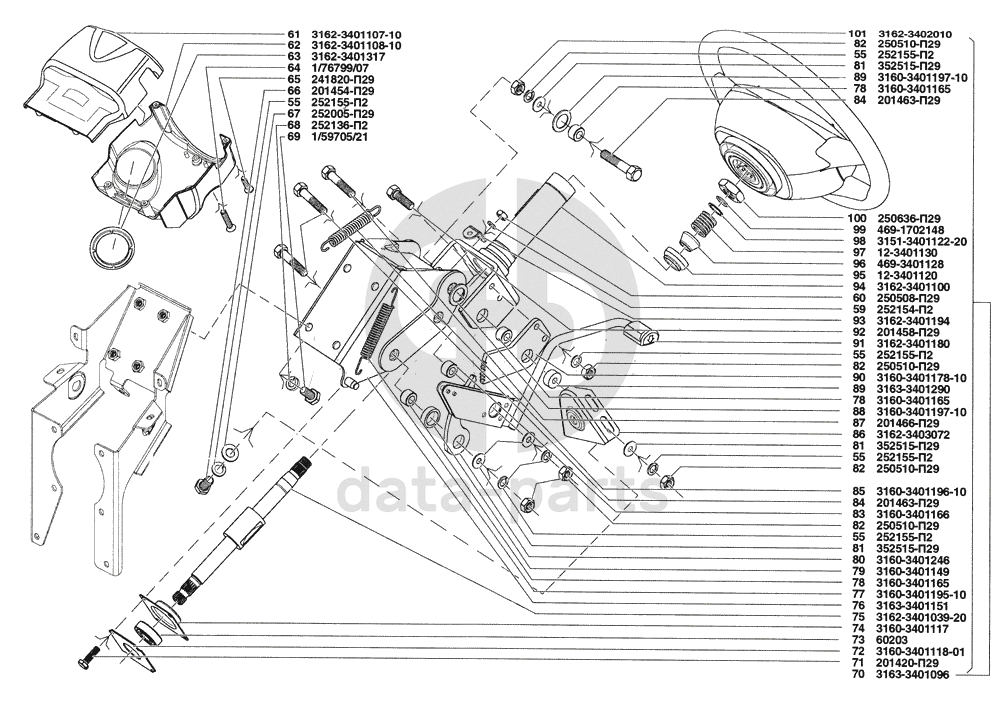 61 3162-3401107-10
62 3162-3401108-10
63 3162-3401317
64 1/76799/07
65 241820-П29
66 201454-П29
55 252155-П2
67 252005-П29
68 252136-П2
69 1/59705/21

101 3162-3402010
82 250510-П29
55 252155-П2
81 352515-П29
89 3160-3401197-10
78 3160-3401165
84 201463-П29

100 250636-П29
99 469-1702148
98 3151-3401122-20
97 12-3401130
96 469-3401128
95 12-3401120
94 3162-3401100
60 250508-П29
59 252154-П2
93 3162-3401194
92 201458-П29
91 3162-3401180
55 252155-П2
82 250510-П29
90 3160-3401178-10
89 3163-3401290
78 3160-3401165
88 3160-3401197-10
87 201466-П29
86 3162-3403072
81 352515-П29
55 252155-П2
82 250510-П29

85 3160-3401196-10
84 201463-П29
83 3160-3401166
82 250510-П29
55 252155-П2
81 352515-П29
80 3160-3401246
79 3160-3401149
78 3160-3401165
77 3160-3401195-10
76 3163-3401151
75 3162-3401039-20
74 3160-3401117
73 60203
72 3160-3401118-01
71 201420-П29
70 3163-3401096

data parts