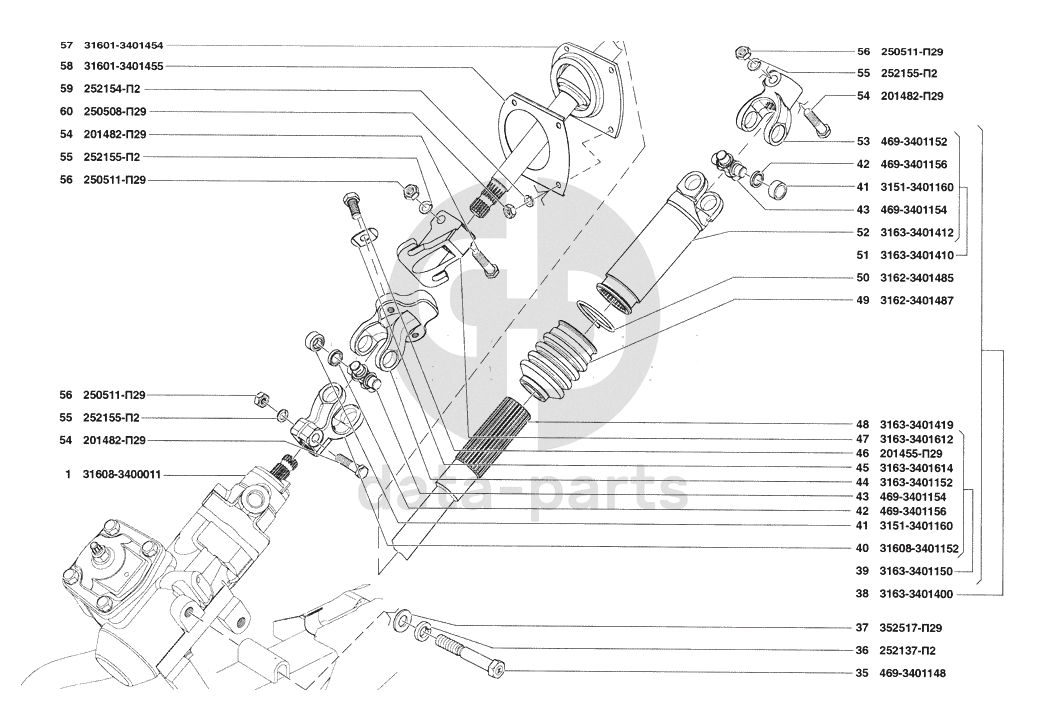 57 31601-3401454
58 31601-3401455
59 252154-П2
60 250508-П29
54 201482-П29
55 252155-П2
56 250511-П29
56 250511-П29
55 252155-П2
54 201482-П29
1 31608-3400011
56 250511-П29
55 252155-П2
54 201482-П29
53 469-3401152
42 469-3401156
41 3151-3401160
43 469-3401154
52 3163-3401412
51 3163-3401410
50 3162-3401485
49 3162-3401487
48 3163-3401419
47 3163-3401612
46 201455-П29
45 3163-3401614
44 3163-3401152
43 469-3401154
42 469-3401156
41 3151-3401160
40 31608-3401152
39 3163-3401150
38 3163-3401400
37 352517-П29
36 252137-П2
35 469-3401148
data-parts