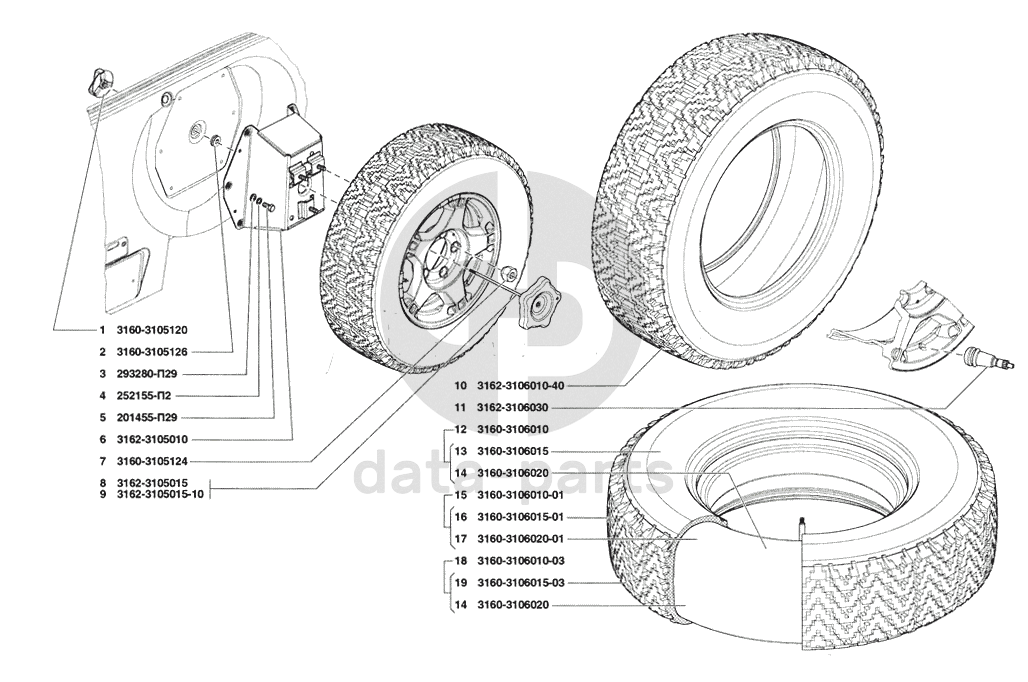 1 3160-3105120
2 3160-3105126
3 293280-П29
4 252155-П2
5 201455-П29
6 3162-3105010
7 3160-3105124
8 3162-3105015
9 3162-3105015-10

10 3162-3106010-40
11 3162-3106030
12 3160-3106010
13 3160-3106015
14 3160-3106020
15 3160-3106010-01
16 3160-3106015-01
17 3160-3106020-01
18 3160-3106010-03
19 3160-3106015-03
14 3160-3106020

data parts