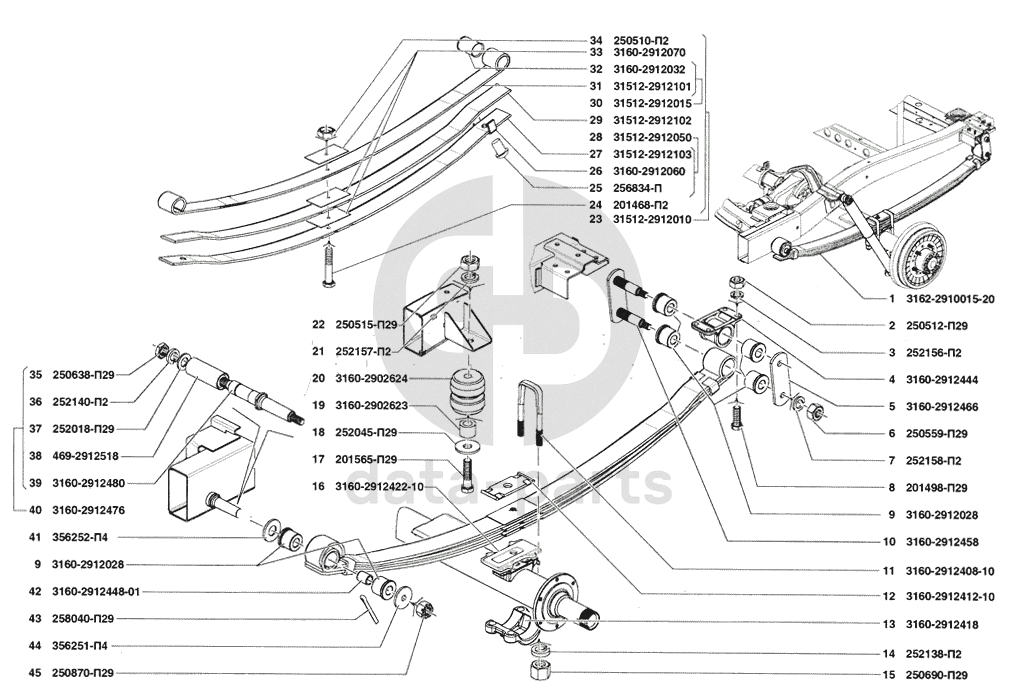 34 250510-П2
33 3160-2912070
32 3160-2912032
31 31512-2912101
30 31512-2912015
29 31512-2912102
28 31512-2912050
27 31512-2912103
26 3160-2912060
25 256834-П
24 201468-П2
23 31512-2912010

22 250515-П29
21 252157-П2
20 3160-2902624
19 3160-2902623
18 252045-П29
17 201565-П29
16 3160-2912422-10

35 250638-П29
36 252140-П2
37 252018-П29
38 469-2912518
39 3160-2912480
40 3160-2912476
41 356252-П4
9 3160-2912028
42 3160-2912448-01
43 258040-П29
44 356251-П4
45 250870-П29

1 3162-2910015-20
2 250512-П29
3 252156-П2
4 3160-2912444
5 3160-2912466
6 250559-П29
7 252158-П2
8 201498-П29
9 3160-2912028
10 3160-2912458
11 3160-2912408-10
12 3160-2912412-10
13 3160-2912418
14 252138-П2
15 250690-П29

deta parts