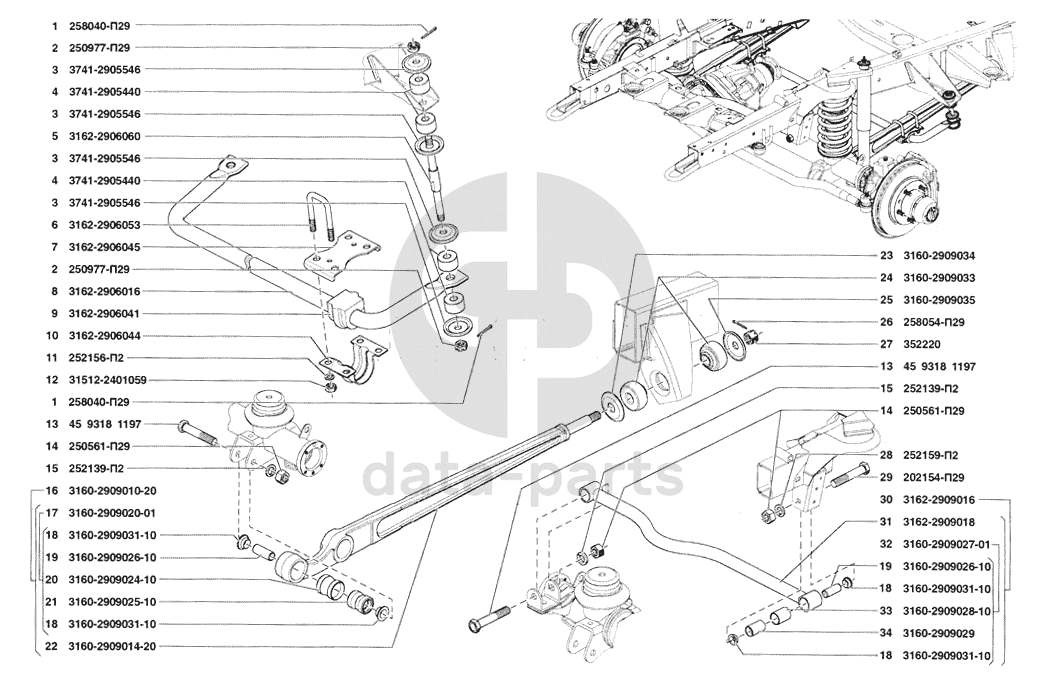 1 258040-П29
2 250977-П29
3 3741-2905546
4 3741-2905440
3 3741-2905546
5 3162-2906060
3 3741-2905546
4 3741-2905440
3 3741-2905546
6 3162-2906053
7 3162-2906045
2 250977-П29
8 3162-2906016
9 3162-2906041
10 3162-2906044
11 252156-П2
12 31512-2401059
1 258040-П29
13 45 9318 1197
14 250561-П29
15 252139-П2
16 3160-2909010-20
17 3160-2909020-01
18 3160-2909031-10
19 3160-2909026-10
20 3160-2909024-10
21 3160-2909025-10
18 3160-2909031-10
22 3160-2909014-20

23 3160-2909034
24 3160-2909033
25 3160-2909035
26 258054-П29
27 352220
13 45 9318 1197
15 252139-П2
14 250561-П29
28 252159-П2
29 202154-П29
30 3162-2909016
31 3162-2909018
32 3160-2909027-01
19 3160-2909026-10
18 3160-2909031-10
33 3160-2909028-10
34 3160-2909029
18 3160-2909031-10

data-parts