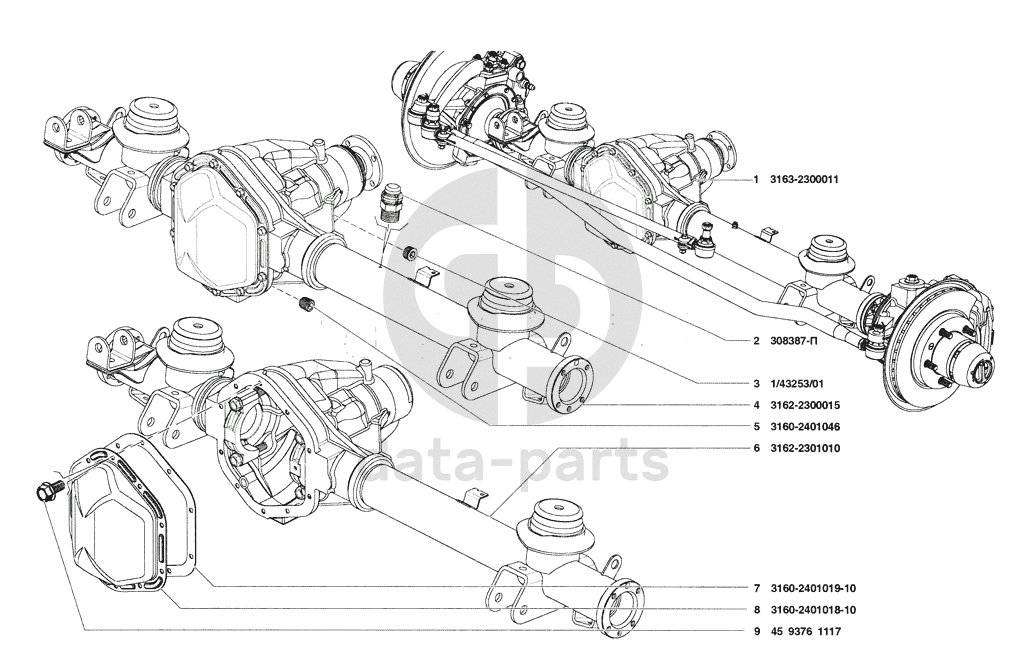 1 3163-2300011
2 308387-П
3 1/43253/01
4 3162-2300015
5 3160-2401046
6 3162-2301010
7 3160-2401019-10
8 3160-2401018-10
9 45 9376 1117
data-parts