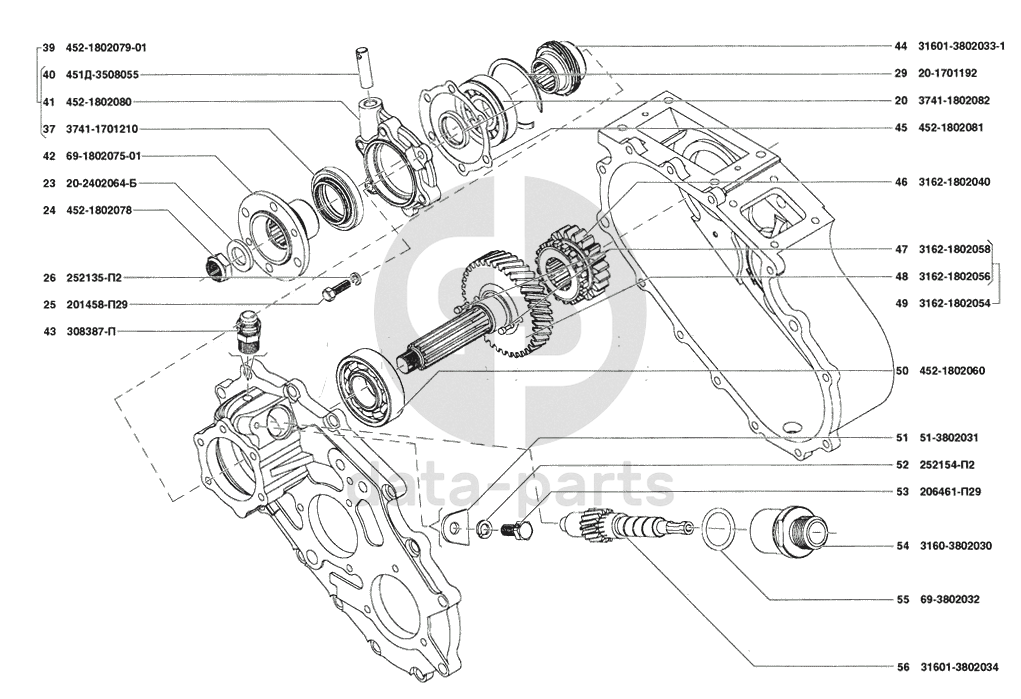 39 452-1802079-01
40 451Д-3508055
41 452-1802080
37 3741-1701210
42 69-1802075-01
23 20-2402064-Б
24 452-1802078
26 252135-П2
25 201458-П29
43 308387-П

44 31601-3802033-1
29 20-1701192
20 3741-1802082
45 452-1802081
46 3162-1802040
47 3162-1802058
48 3162-1802056
49 3162-1802054
50 452-1802060
51 51-3802031
52 252154-П2
53 206461-П29
54 3160-3802030
55 69-3802032
56 31601-3802034

data-parts