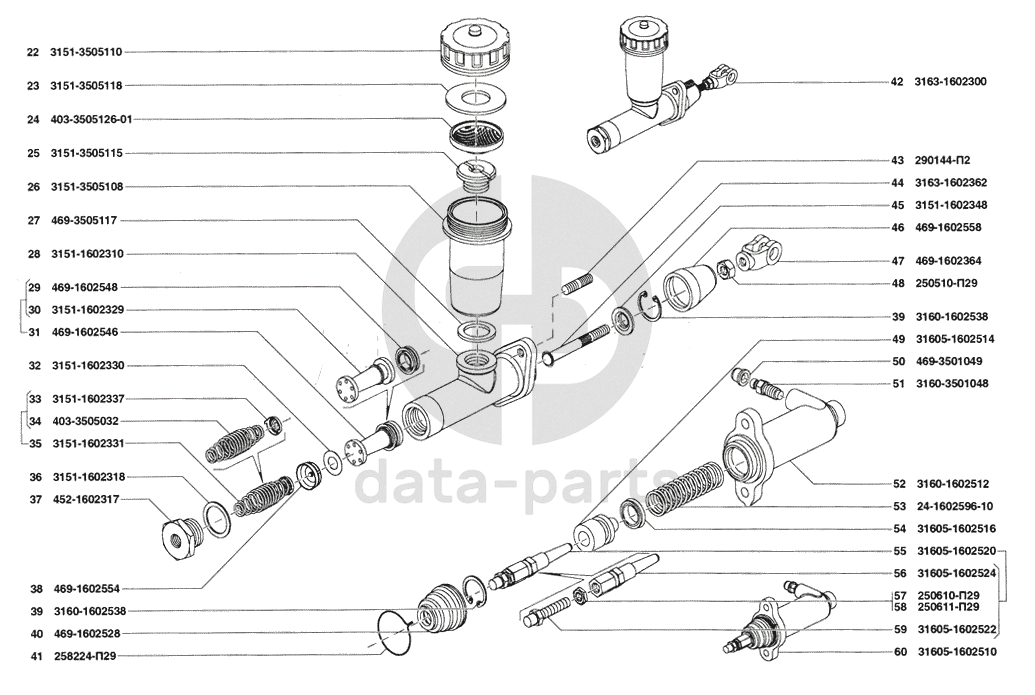 22 3151-3505110
23 3151-3505118
24 403-3505126-01
25 3151-3505115
26 3151-3505108
27 469-3505117
28 3151-1602310
29 469-1602548
30 3151-1602329
31 469-1602546
32 3151-1602330
33 3151-1602337
34 403-3505032
35 3151-1602331
36 3151-1602318
37 452-1602317
38 469-1602554
39 3160-1602538
40 469-1602528
41 258224-П29

42 3163-1602300
43 290144-П2
44 3163-1602362
45 3151-1602348
46 469-1602558
47 469-1602364
48 250510-П29
39 3160-1602538
49 31605-1602514
50 469-3501049
51 3160-3501048
52 3160-1602512
53 24-1602596-10
54 31605-1602516
55 31605-1602520
56 31605-1602524
57 250610-П29
58 250611-П29
59 31605-1602522
60 31605-1602510

data-parts