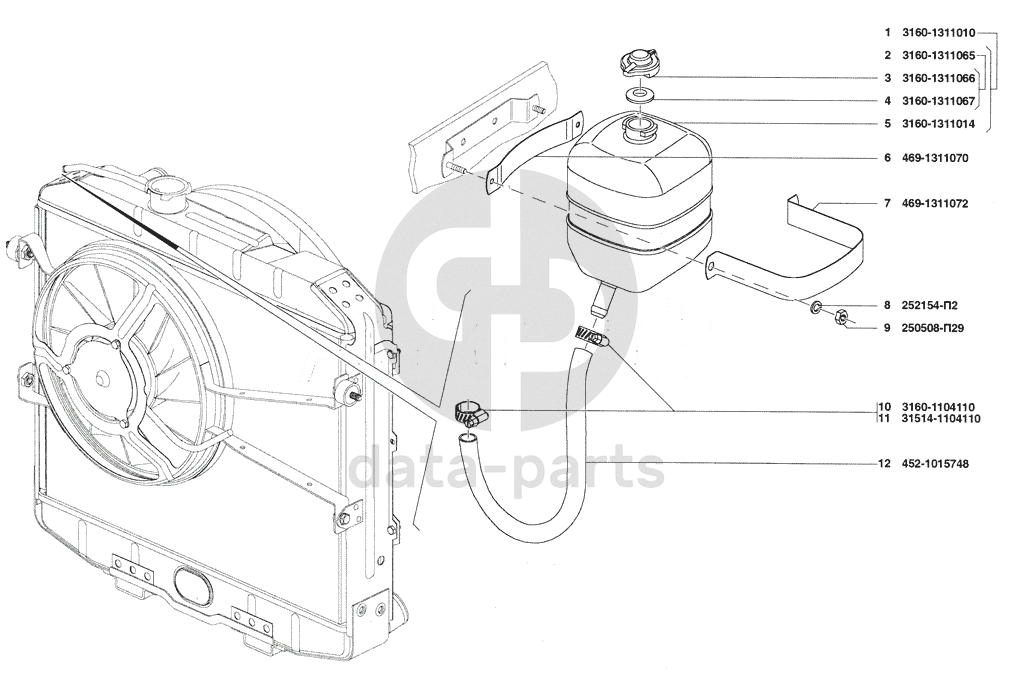 1 3160-1311010
2 3160-1311065
3 3160-1311066
4 3160-1311067
5 3160-1311014
6 469-1311070
7 469-1311072
8 252154-П2
9 250508-П29
10 3160-1104110
11 31514-1104110
12 452-1015748

data-parts