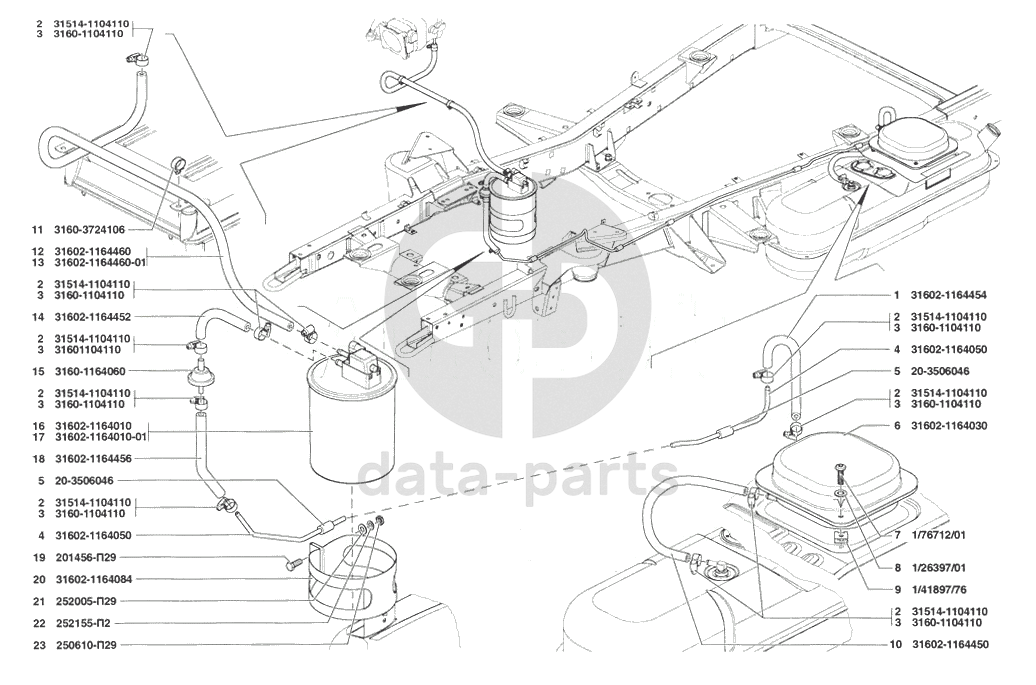 2 31514-1104110
3 3160-1104110

11 3160-3724106

12 31602-1164460
13 31602-1164460-01

2 31514-1104110
3 3160-1104110

14 31602-1164452

2 31514-1104110
3 31601104110

15 3160-1164060

2 31514-1104110
3 3160-1104110

16 31602-1164010
17 31602-1164010-01

18 31602-1164456

5 20-3506046

2 31514-1104110
3 3160-1104110

4 31602-1164050

19 201456-П29

20 31602-1164084

21 252005-П29

22 252155-П2

23 250610-П29

1 31602-1164454

2 31514-1104110
3 3160-1104110

4 31602-1164050

5 20-3506046

2 31514-1104110
3 3160-1104110

6 31602-1164030

7 1/76712/01

8 1/26397/01

9 1/41897/76

2 31514-1104110
3 3160-1104110

10 31602-1164450

data-parts