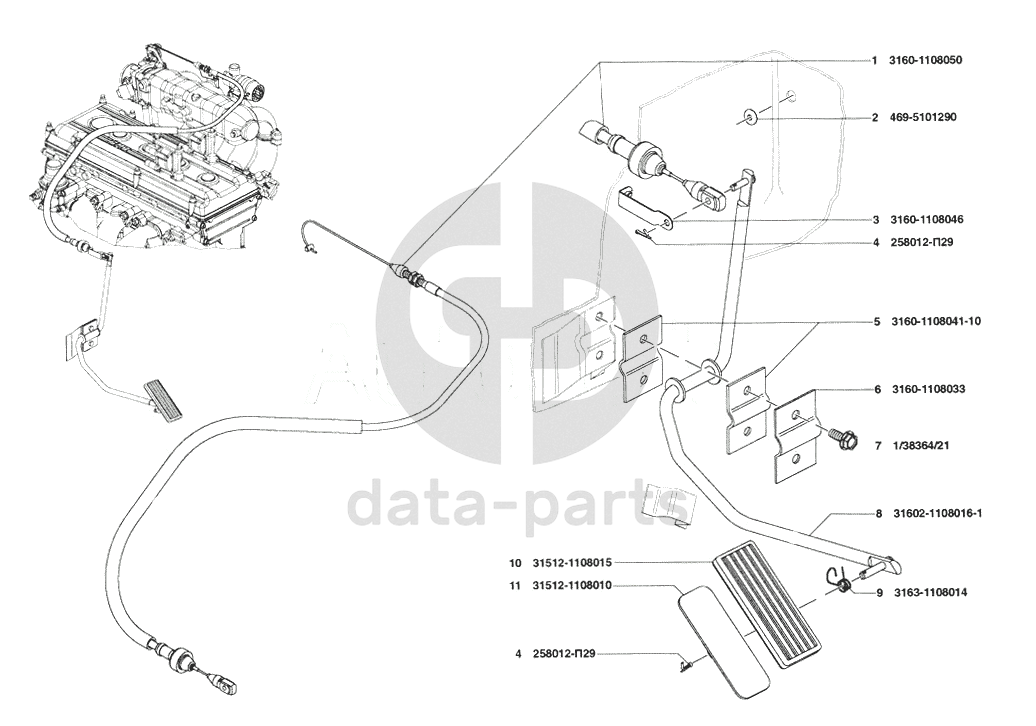 1 3160-1108050
2 469-5101290
3 3160-1108046
4 258012-П29
5 3160-1108041-10
6 3160-1108033
7 1/38364/21
8 31602-1108016-1
9 3163-1108014
10 31512-1108015
11 31512-1108010
4 258012-П29
data-parts