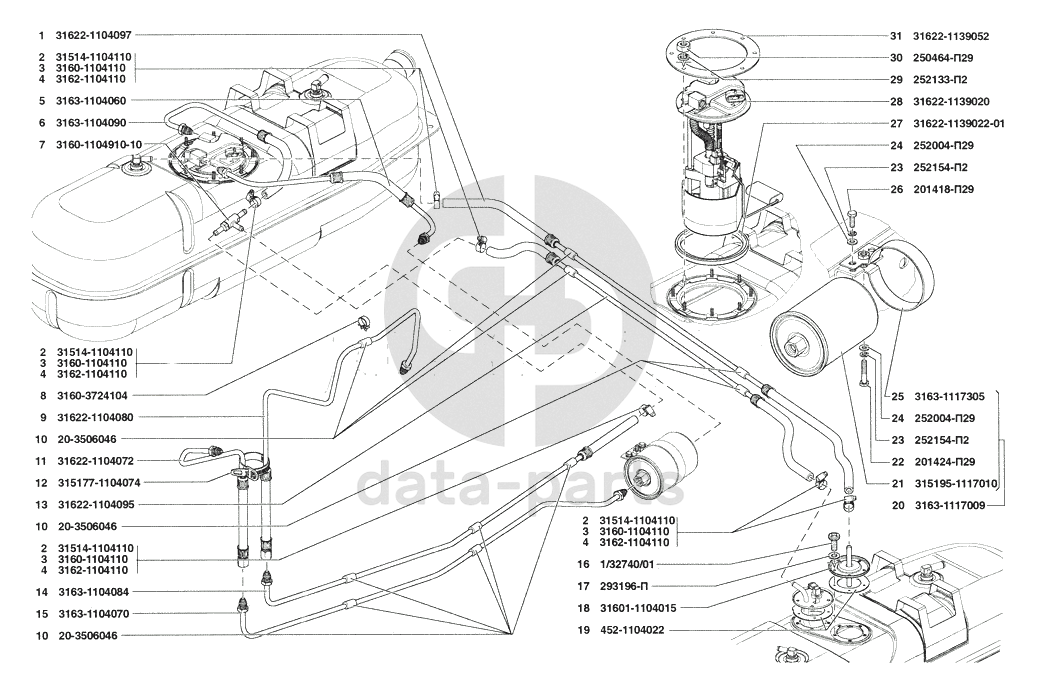 1 31622-1104097
2 31514-1104110
3 3160-1104110
4 3162-1104110
5 3163-1104060
6 3163-1104090
7 3160-1104910-10
2 31514-1104110
3 3160-1104110
4 3162-1104110
8 3160-3724104
9 31622-1104080
10 20-3506046
11 31622-1104072
12 315177-1104074
13 31622-1104095
10 20-3506046
2 31514-1104110
3 3160-1104110
4 3162-1104110
14 3163-1104084
15 3163-1104070
10 20-3506046
31 31622-1139052
30 250464-П29
29 252133-П2
28 31622-1139020
27 31622-1139022-01
24 252004-П29
23 252154-П2
26 201418-П29
25 3163-1117305
24 252004-П29
23 252154-П2
22 201424-П29
21 315195-1117010
20 3163-1117009
2 31514-1104110
3 3160-1104110
4 3162-1104110
16 1/32740/01
17 293196-П
18 31601-1104015
19 452-1104022
data-parts