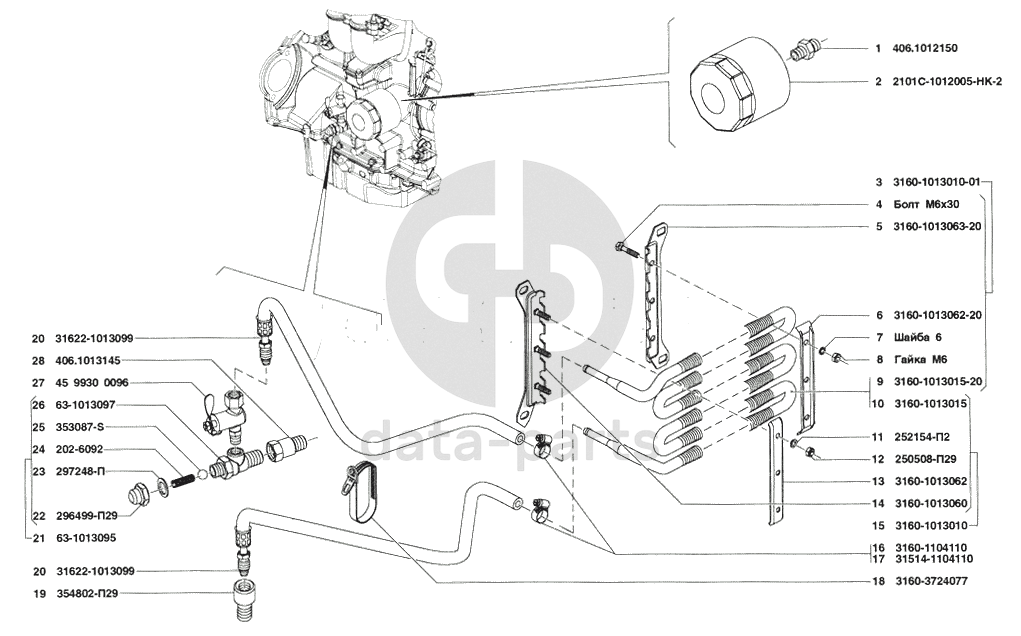 1 406.1012150
2 2101С-1012005-НК-2
3 3160-1013010-01
4 Болт М6х30
5 3160-1013063-20
6 3160-1013062-20
7 Шайба 6
8 Гайка М6
9 3160-1013015-20
10 3160-1013015
11 252154-П2
12 250508-П29
13 3160-1013062
14 3160-1013060
15 3160-1013010
16 3160-1104110
17 31514-1104110
18 3160-3724077
20 31622-1013099
28 406.1013145
27 45 9930 0096
26 63-1013097
25 353087-S
24 202-6092
23 297248-П
22 296499-П29
21 63-1013095
20 31622-1013099
19 354802-П29
data-parts