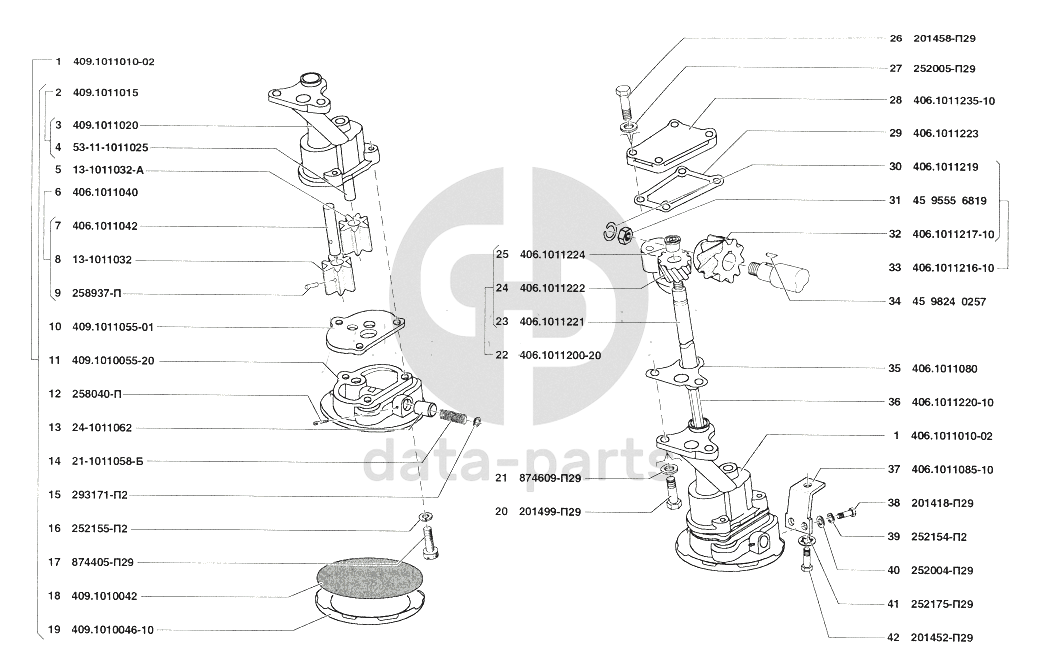 1 409.1011010-02
2 409.1011015
3 409.1011020
4 53-11-1011025
5 13-1011032-А
6 406.1011040
7 406.1011042
8 13-1011032
9 258937-П
10 409.1011055-01
11 409.1010055-20
12 258040-П
13 24-1011062
14 21-1011058-Б
15 293171-П2
16 252155-П2
17 874405-П29
18 409.1010042
19 409.1010046-10

25 406.1011224
24 406.1011222
23 406.1011221
22 406.1011200-20
21 874609-П29
20 201499-П29

26 201458-П29
27 252005-П29
28 406.1011235-10
29 406.1011223
30 406.1011219
31 45 9555 6819
32 406.1011217-10
33 406.1011216-10
34 45 9824 0257
35 406.1011080
36 406.1011220-10
1 406.1011010-02
37 406.1011085-10
38 201418-П29
39 252154-П2
40 252004-П29
41 252175-П29
42 201452-П29

data-parts