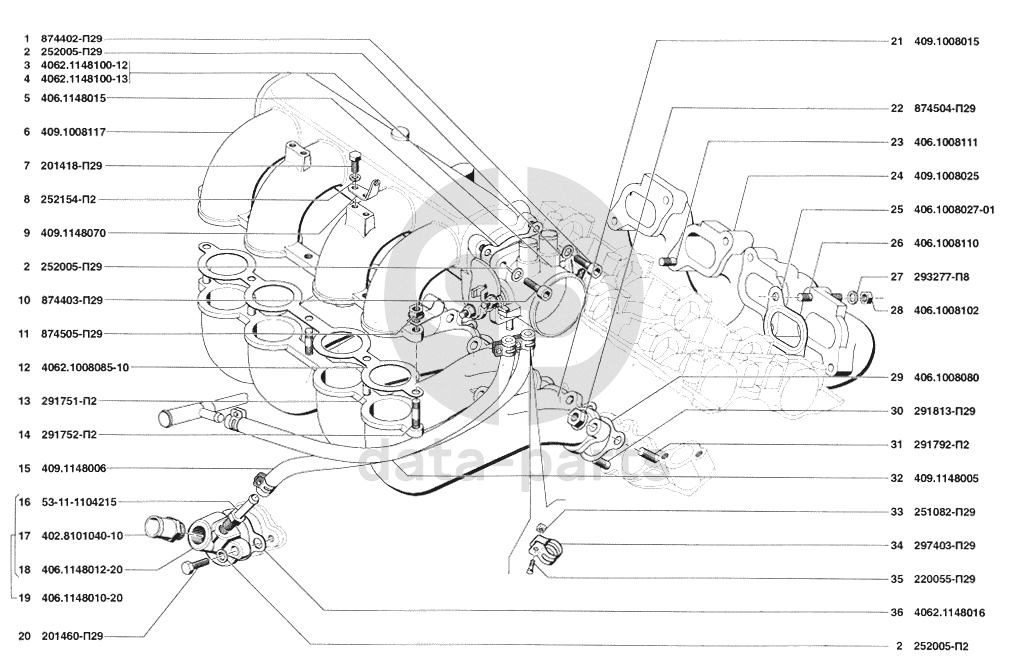 1 874402-П29
2 252005-П29
3 4062.1148100-12
4 4062.1148100-13
5 406.1148015
6 409.1008117
7 201418-П29
8 252154-П2
9 409.1148070
2 252005-П29
10 874403-П29
11 874505-П29
12 4062.1008085-10
13 291751-П2
14 291752-П2
15 409.1148006
16 53-11-1104215
17 402.8101040-10
18 406.1148012-20
19 406.1148010-20
20 201460-П29

21 409.1008015
22 874504-П29
23 406.1008111
24 409.1008025
25 406.1008027-01
26 406.1008110
27 293277-П8
28 406.1008102
29 406.1008080
30 291813-П29
31 291792-П2
32 409.1148005
33 251082-П29
34 297403-П29
35 220055-П29
36 4062.1148016
2 252005-П2

data-parts