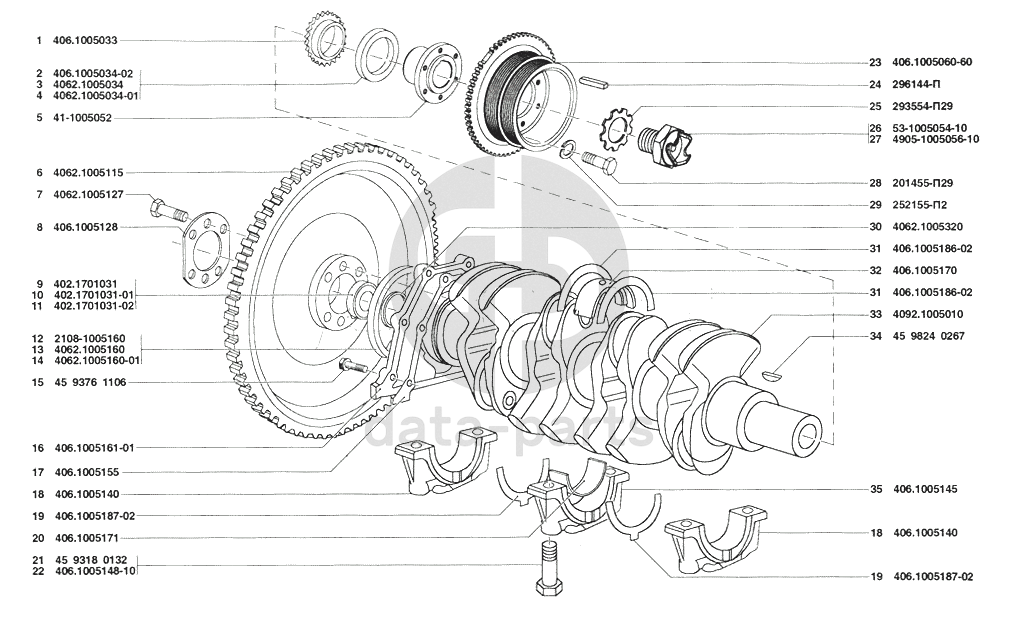 1 406.1005033
2 406.1005034-02
3 4062.1005034
4 4062.1005034-01
5 41-1005052
6 4062.1005115
7 4062.1005127
8 406.1005128
9 402.1701031
10 402.1701031-01
11 402.1701031-02
12 2108-1005160
13 4062.1005160
14 4062.1005160-01
15 45 9376 1106
16 406.1005161-01
17 406.1005155
18 406.1005140
19 406.1005187-02
20 406.1005171
21 45 9318 0132
22 406.1005148-10
23 406.1005060-60
24 296144-П
25 293554-П29
26 53-1005054-10
27 4905-1005056-10
28 201455-П29
29 252155-П2
30 4062.1005320
31 406.1005186-02
32 406.1005170
31 406.1005186-02
33 4092.1005010
34 45 9824 0267
35 406.1005145
18 406.1005140
19 406.1005187-02
data-parts