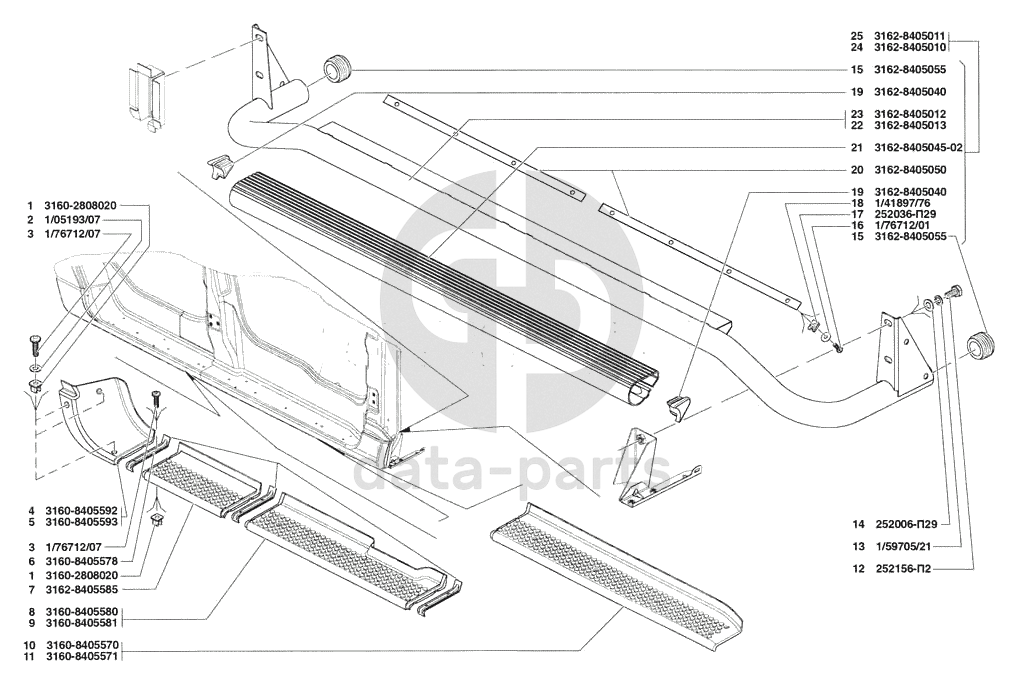 25 3162-8405011
24 3162-8405010
15 3162-8405055
19 3162-8405040
23 3162-8405012
22 3162-8405013
21 3162-8405045-02
20 3162-8405050
19 3162-8405040
18 1/41897/76
17 252036-П29
16 1/76712/01
15 3162-8405055
1 3160-2808020
2 1/05193/07
3 1/76712/07
4 3160-8405592
5 3160-8405593
3 1/76712/07
6 3160-8405578
1 3160-2808020
7 3162-8405585
8 3160-8405580
9 3160-8405581
10 3160-8405570
11 3160-8405571
14 252006-П29
13 1/59705/21
12 252156-П2
data-parts