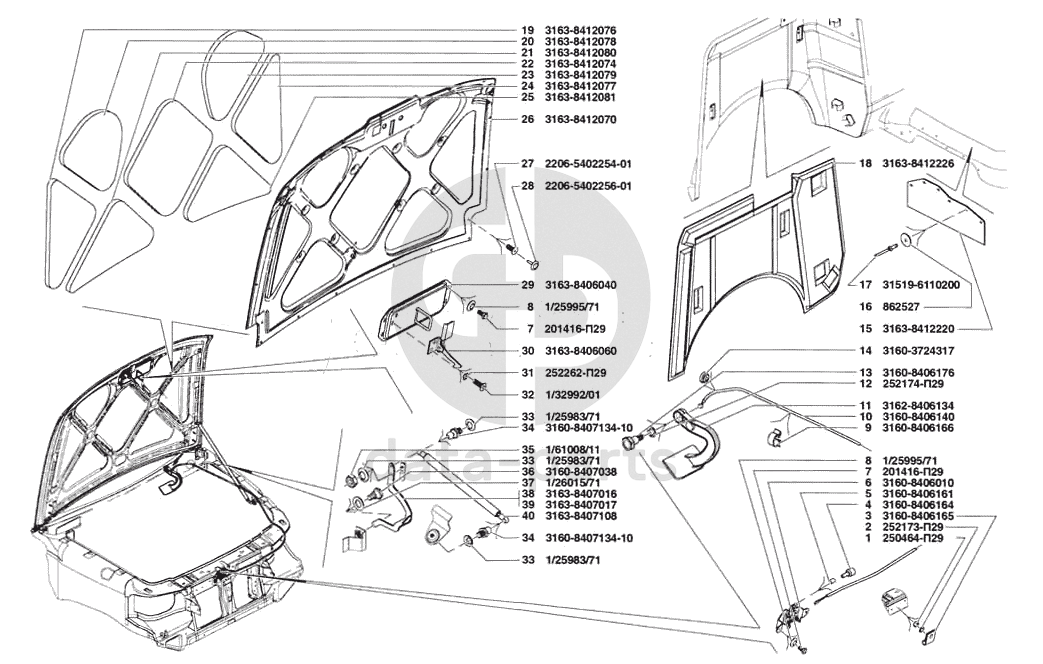 19 3163-8412076
20 3163-8412078
21 3163-8412080
22 3163-8412074
23 3163-8412079
24 3163-8412077
25 3163-8412081
26 3163-8412070
27 2206-5402254-01
28 2206-5402256-01
29 3163-8406040
8 1/25995/71
7 201416-П29
30 3163-8406060
31 252262-П29
32 1/32992/01
33 1/25983/71
34 3160-8407134-10
35 1/61008/11
33 1/25983/71
36 3160-8407038
37 1/26015/71
38 3163-8407016
39 3163-8407017
40 3163-8407108
34 3160-8407134-10
33 1/25983/71
18 3163-8412226
17 31519-6110200
16 862527
15 3163-8412220
14 3160-3724317
13 3160-8406176
12 252174-П29
11 3162-8406134
10 3160-8406140
9 3160-8406166
8 1/25995/71
7 201416-П29
6 3160-8406010
5 3160-8406161
4 3160-8406164
3 3160-8406165
2 252173-П29
1 250464-П29
data-parts