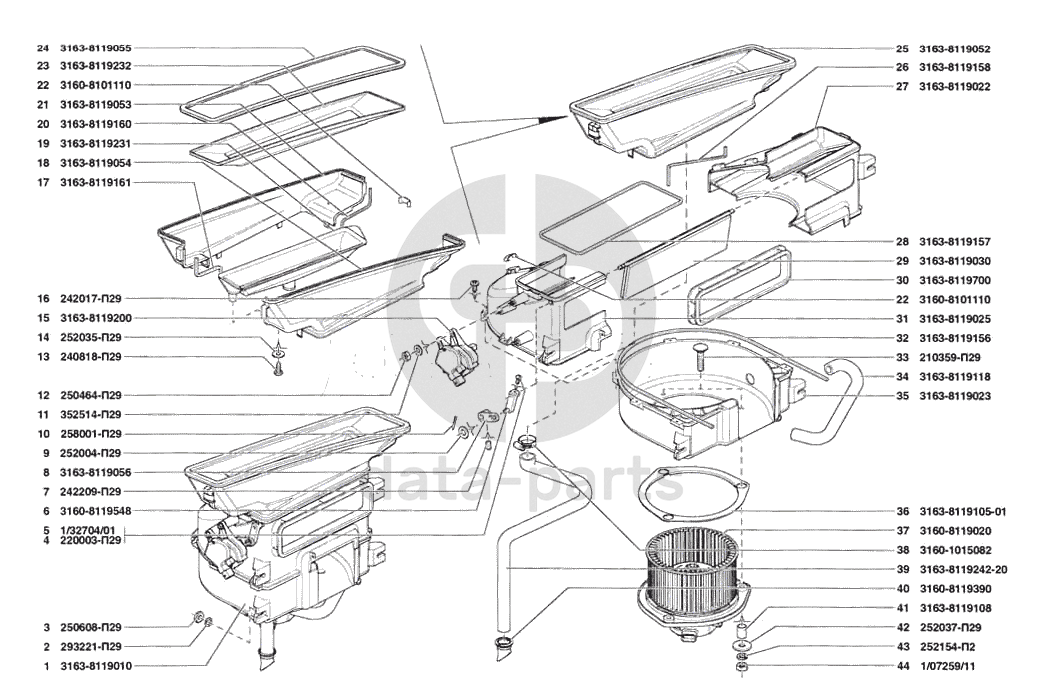 24 3163-8119055
23 3163-8119232
22 3160-8101110
21 3163-8119053
20 3163-8119160
19 3163-8119231
18 3163-8119054
17 3163-8119161
16 242017-П29
15 3163-8119200
14 252035-П29
13 240818-П29
12 250464-П29
11 352514-П29
10 258001-П29
9 252004-П29
8 3163-8119056
7 242209-П29
6 3160-8119548
5 1/32704/01
4 220003-П29
3 250608-П29
2 293221-П29
1 3163-8119010

25 3163-8119052
26 3163-8119158
27 3163-8119022
28 3163-8119157
29 3163-8119030
30 3163-8119700
22 3160-8101110
31 3163-8119025
32 3163-8119156
33 210359-П29
34 3163-8119118
35 3163-8119023
36 3163-8119105-01
37 3160-8119020
38 3160-1015082
39 3163-8119242-20
40 3160-8119390
41 3163-8119108
42 252037-П29
43 252154-П2
44 1/07259/11

data-parts