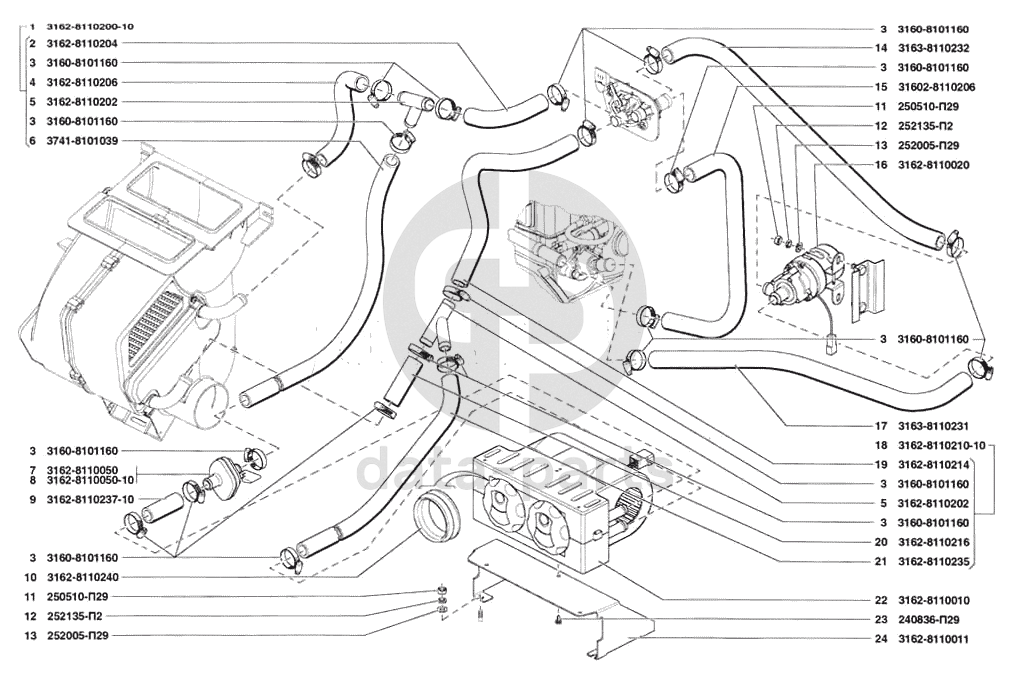 1 3162-8110200-10
2 3162-8110204
3 3160-8101160
4 3162-8110206
5 3162-8110202
3 3160-8101160
6 3741-8101039

3 3160-8101160
7 3162-8110050
8 3162-8110050-10
9 3162-8110237-10

3 3160-8101160
10 3162-8110240
11 250510-П29
12 252135-П2
13 252005-П29

3 3160-8101160
14 3163-8110232
3 3160-8101160
15 31602-8110206
11 250510-П29
12 252135-П2
13 252005-П29
16 3162-8110020

3 3160-8101160

17 3163-8110231
18 3162-8110210-10
19 3162-8110214
3 3160-8101160
5 3162-8110202
3 3160-8101160
20 3162-8110216
21 3162-8110235

22 3162-8110010
23 240836-П29
24 3162-8110011

data parts