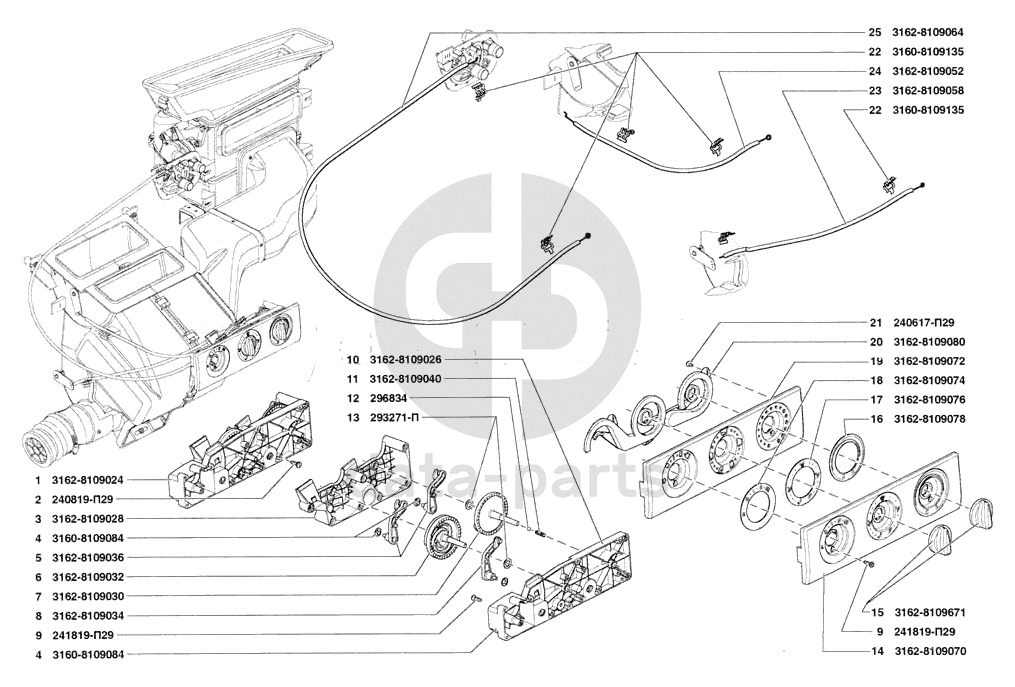 25 3162-8109064
22 3160-8109135
24 3162-8109052
23 3162-8109058
22 3160-8109135
21 240617-П29
20 3162-8109080
19 3162-8109072
18 3162-8109074
17 3162-8109076
16 3162-8109078
10 3162-8109026
11 3162-8109040
12 296834
13 293271-П
1 3162-8109024
2 240819-П29
3 3162-8109028
4 3160-8109084
5 3162-8109036
6 3162-8109032
7 3162-8109030
8 3162-8109034
9 241819-П29
4 3160-8109084
15 3162-8109671
9 241819-П29
14 3162-8109070
data-parts