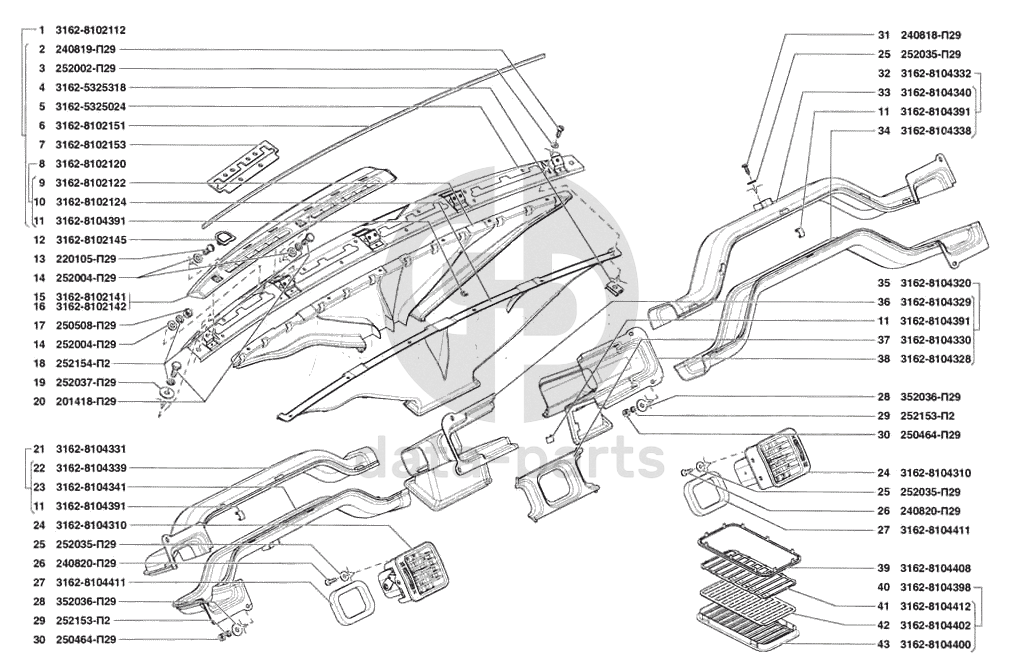 1 3162-8102112
2 240819-П29
3 252002-П29
4 3162-5325318
5 3162-5325024
6 3162-8102151
7 3162-8102153
8 3162-8102120
9 3162-8102122
10 3162-8102124
11 3162-8104391
12 3162-8102145
13 220105-П29
14 252004-П29
15 3162-8102141
16 3162-8102142
17 250508-П29
14 252004-П29
18 252154-П2
19 252037-П29
20 201418-П29

21 3162-8104331
22 3162-8104339
23 3162-8104341
11 3162-8104391
24 3162-8104310
25 252035-П29
26 240820-П29
27 3162-8104411
28 352036-П29
29 252153-П2
30 250464-П29

31 240818-П29
25 252035-П29
32 3162-8104332
33 3162-8104340
11 3162-8104391
34 3162-8104338

35 3162-8104320
36 3162-8104329
11 3162-8104391
37 3162-8104330
38 3162-8104328

28 352036-П29
29 252153-П2
30 250464-П29

24 3162-8104310
25 252035-П29
26 240820-П29
27 3162-8104411

39 3162-8104408
40 3162-8104398
41 3162-8104412
42 3162-8104402
43 3162-8104400

data-parts