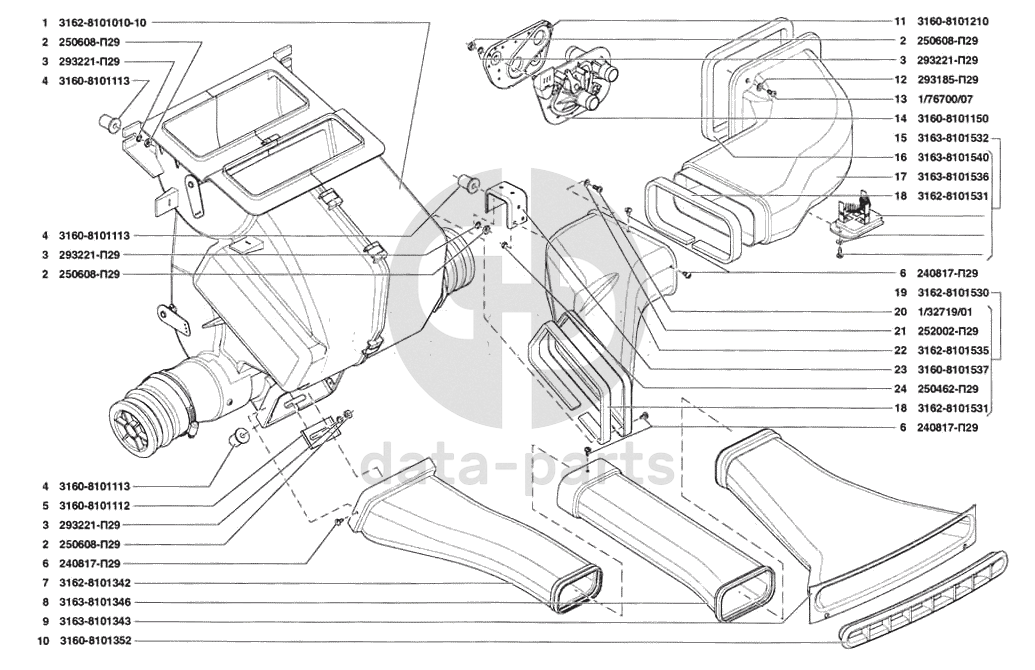 1 3162-8101010-10
2 250608-П29
3 293221-П29
4 3160-8101113
4 3160-8101113
3 293221-П29
2 250608-П29
4 3160-8101113
5 3160-8101112
3 293221-П29
2 250608-П29
6 240817-П29
7 3162-8101342
8 3163-8101346
9 3163-8101343
10 3160-8101352

11 3160-8101210
2 250608-П29
3 293221-П29
12 293185-П29
13 1/76700/07
14 3160-8101150
15 3163-8101532
16 3163-8101540
17 3163-8101536
18 3162-8101531
6 240817-П29
19 3162-8101530
20 1/32719/01
21 252002-П29
22 3162-8101535
23 3160-8101537
24 250462-П29
18 3162-8101531
6 240817-П29

data-parts