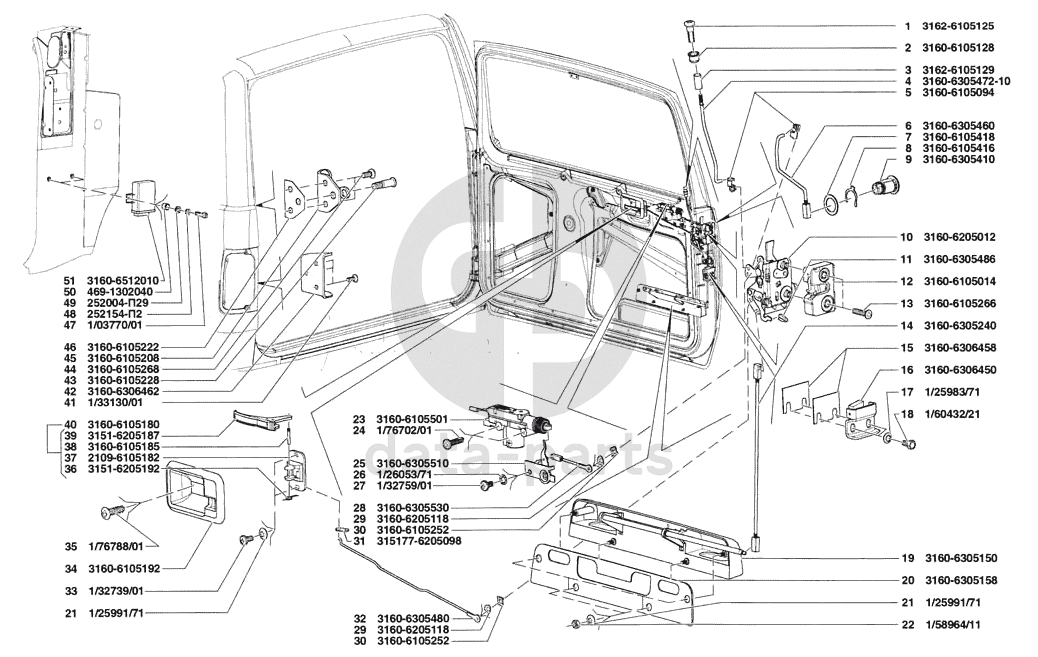 1 3162-6105125
2 3160-6105128
3 3162-6105129
4 3160-6305472-10
5 3160-6105094
6 3160-6305460
7 3160-6105418
8 3160-6105416
9 3160-6305410
10 3160-6205012
11 3160-6305486
12 3160-6105014
13 3160-6105266
14 3160-6305240
15 3160-6306458
16 3160-6306450
17 1/25983/71
18 1/60432/21
19 3160-6305150
20 3160-6305158
21 1/25991/71
22 1/58964/11

51 3160-6512010
50 469-1302040
49 252004-П29
48 252154-П2
47 1/03770/01
46 3160-6105222
45 3160-6105208
44 3160-6105268
43 3160-6105228
42 3160-6306462
41 1/33130/01
40 3160-6105180
39 3151-6205187
38 3160-6105185
37 2109-6105182
36 3151-6205192
35 1/76788/01
34 3160-6105192
33 1/32739/01
21 1/25991/71

23 3160-6105501
24 1/76702/01
25 3160-6305510
26 1/26053/71
27 1/32759/01
28 3160-6305530
29 3160-6205118
30 3160-6105252
31 315177-6205098
32 3160-6305480
29 3160-6205118
30 3160-6105252

data-parts