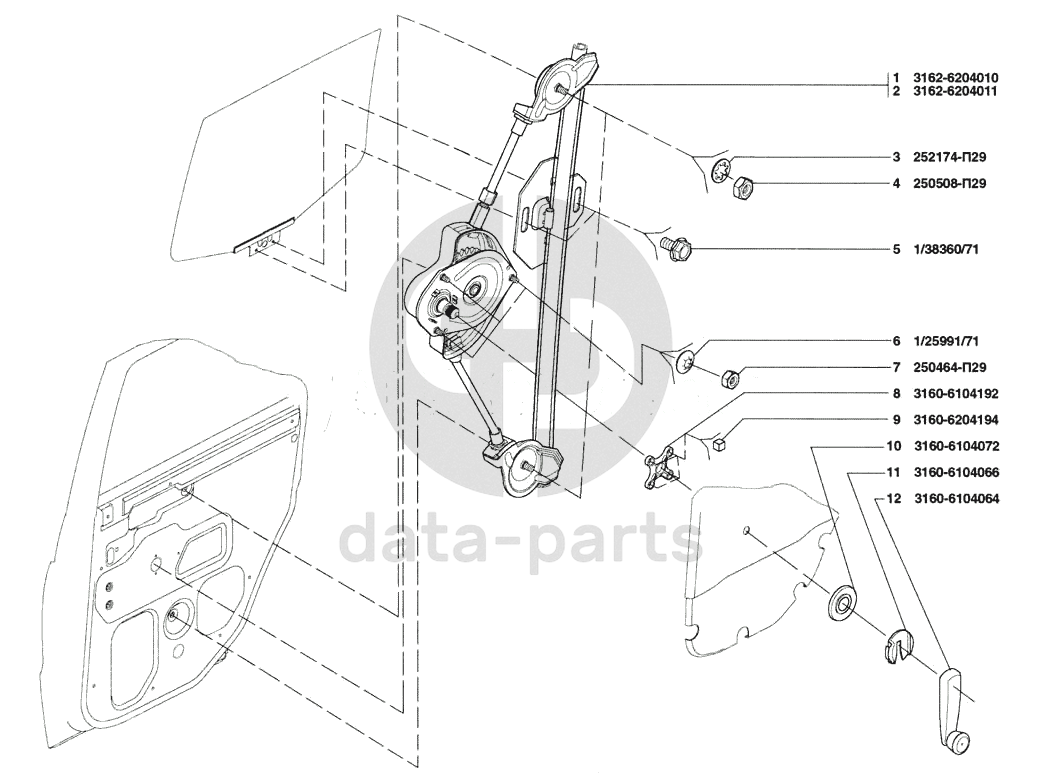 1 3162-6204010
2 3162-6204011
3 252174-П29
4 250508-П29
5 1/38360/71
6 1/25991/71
7 250464-П29
8 3160-6104192
9 3160-6204194
10 3160-6104072
11 3160-6104066
12 3160-6104064

data-parts