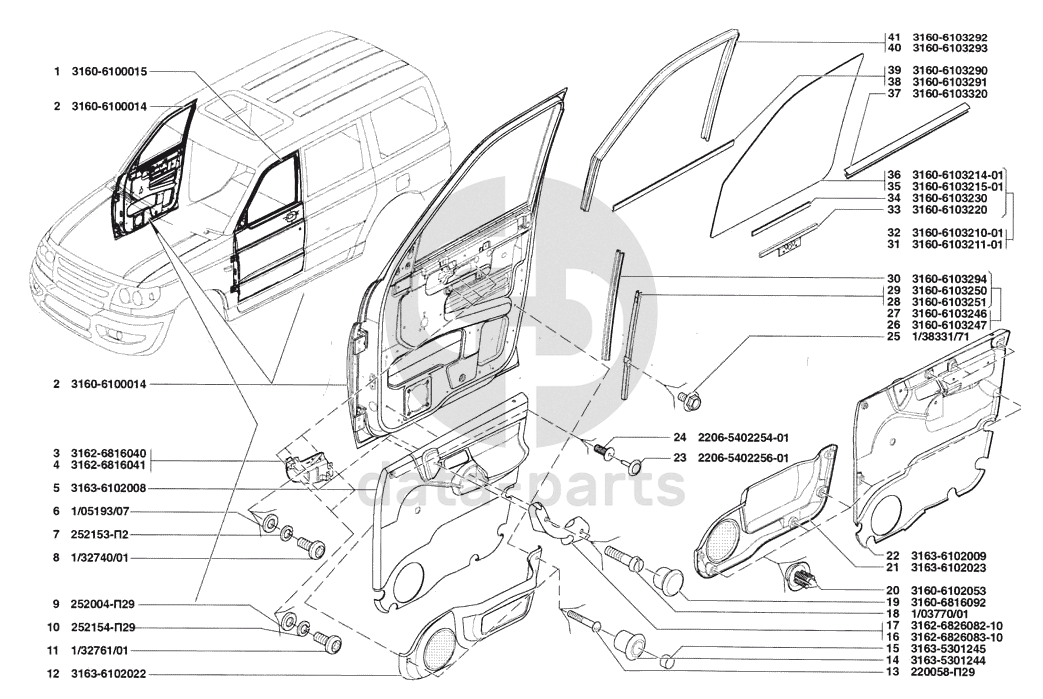 1 3160-6100015
2 3160-6100014
2 3160-6100014
3 3162-6816040
4 3162-6816041
5 3163-6102008
6 1/05193/07
7 252153-П2
8 1/32740/01
9 252004-П29
10 252154-П29
11 1/32761/01
12 3163-6102022

41 3160-6103292
40 3160-6103293
39 3160-6103290
38 3160-6103291
37 3160-6103320
36 3160-6103214-01
35 3160-6103215-01
34 3160-6103230
33 3160-6103220
32 3160-6103210-01
31 3160-6103211-01
30 3160-6103294
29 3160-6103250
28 3160-6103251
27 3160-6103246
26 3160-6103247
25 1/38331/71
24 2206-5402254-01
23 2206-5402256-01
22 3163-6102009
21 3163-6102023
20 3160-6102053
19 3160-6816092
18 1/03770/01
17 3162-6826082-10
16 3162-6826083-10
15 3163-5301245
14 3163-5301244
13 220058-П29

data-parts