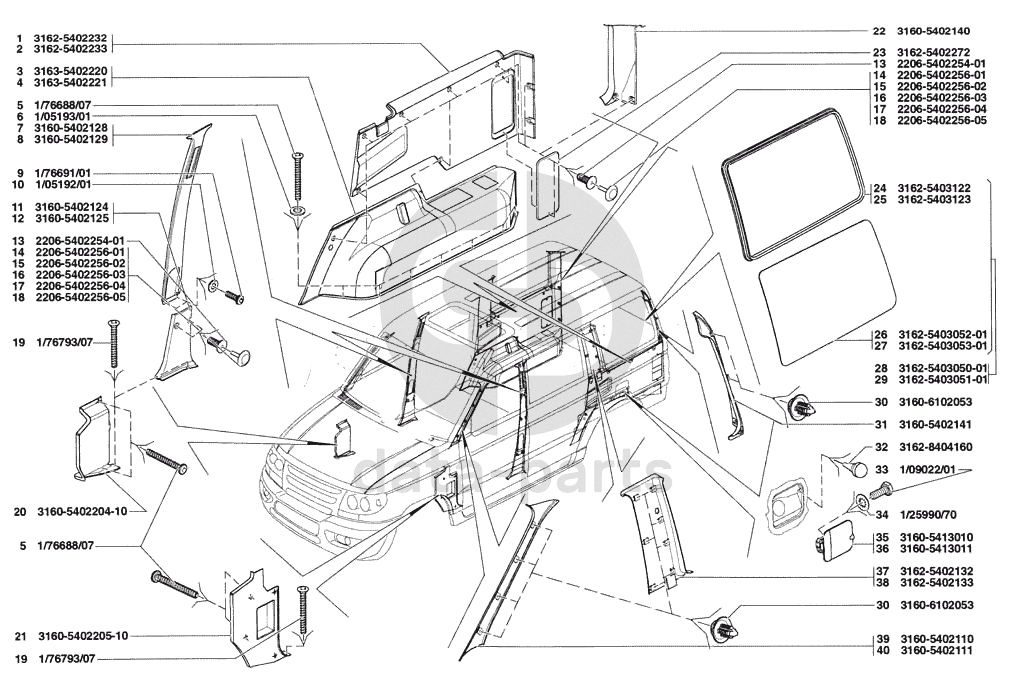 1 3162-5402232
2 3162-5402233
3 3163-5402220
4 3163-5402221
5 1/76688/07
6 1/05193/01
7 3160-5402128
8 3160-5402129
9 1/76691/01
10 1/05192/01
11 3160-5402124
12 3160-5402125
13 2206-5402254-01
14 2206-5402256-01
15 2206-5402256-02
16 2206-5402256-03
17 2206-5402256-04
18 2206-5402256-05
19 1/76793/07
20 3160-5402204-10
5 1/76688/07
21 3160-5402205-10
19 1/76793/07

22 3160-5402140
23 3162-5402272
13 2206-5402254-01
14 2206-5402256-01
15 2206-5402256-02
16 2206-5402256-03
17 2206-5402256-04
18 2206-5402256-05
24 3162-5403122
25 3162-5403123
26 3162-5403052-01
27 3162-5403053-01
28 3162-5403050-01
29 3162-5403051-01
30 3160-6102053
31 3160-5402141
32 3162-8404160
33 1/09022/01
34 1/25990/70
35 3160-5413010
36 3160-5413011
37 3162-5402132
38 3162-5402133
30 3160-6102053
39 3160-5402110
40 3160-5402111

data-parts