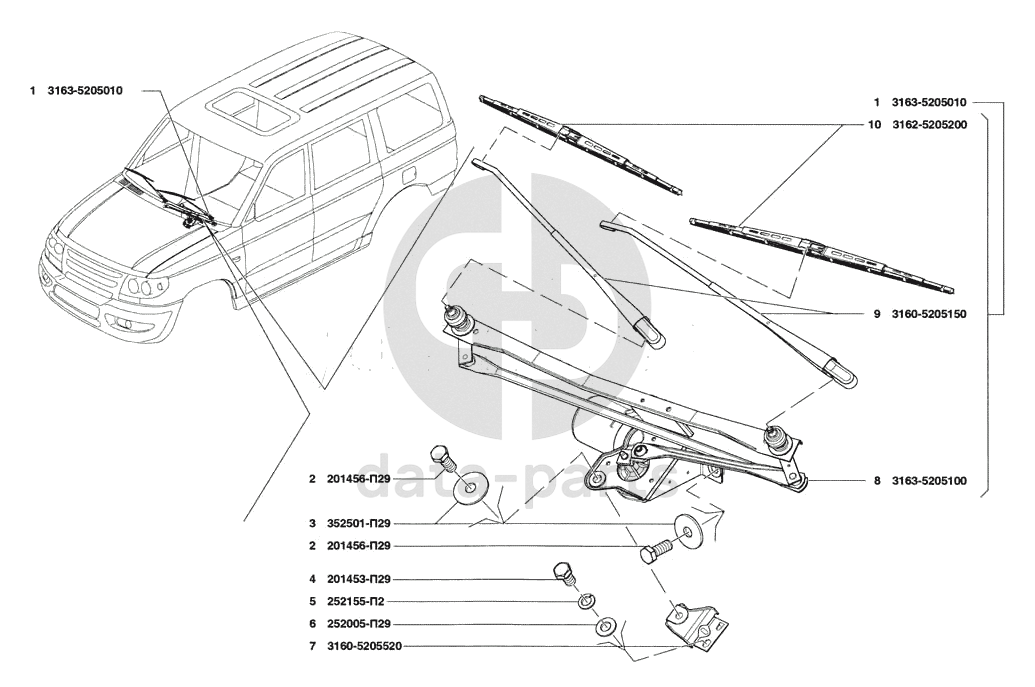 1 3163-5205010

1 3163-5205010
10 3162-5205200

9 3160-5205150

8 3163-5205100

2 201456-П29
3 352501-П29
2 201456-П29
4 201453-П29
5 252155-П2
6 252005-П29
7 3160-5205520

dato-parts