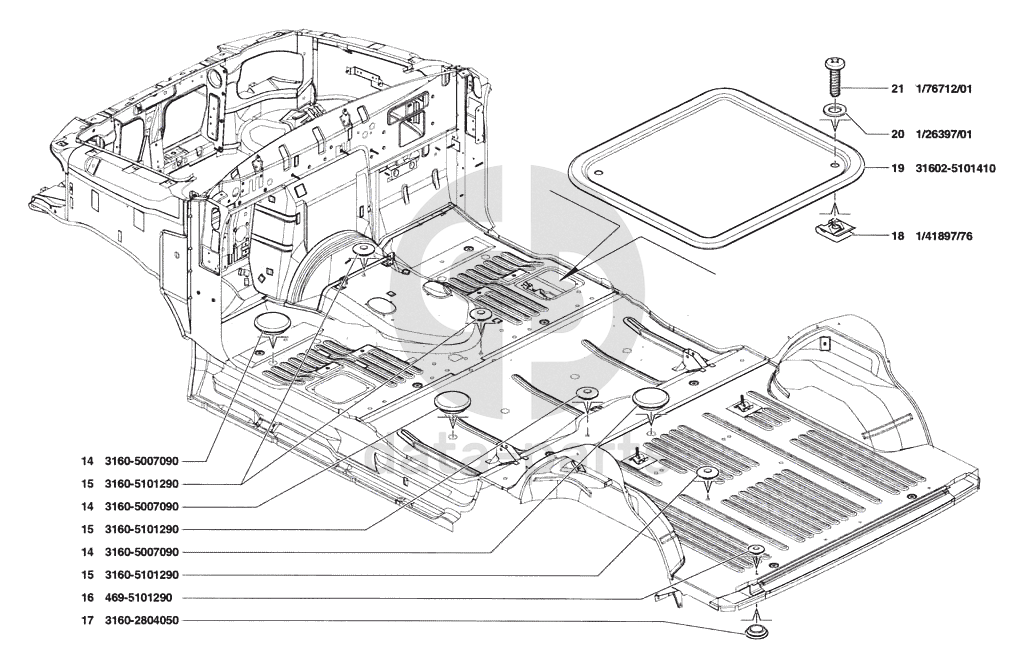 21 1/76712/01
20 1/26397/01
19 31602-5101410
18 1/41897/76
14 3160-5007090
15 3160-5101290
14 3160-5007090
15 3160-5101290
14 3160-5007090
15 3160-5101290
16 469-5101290
17 3160-2804050