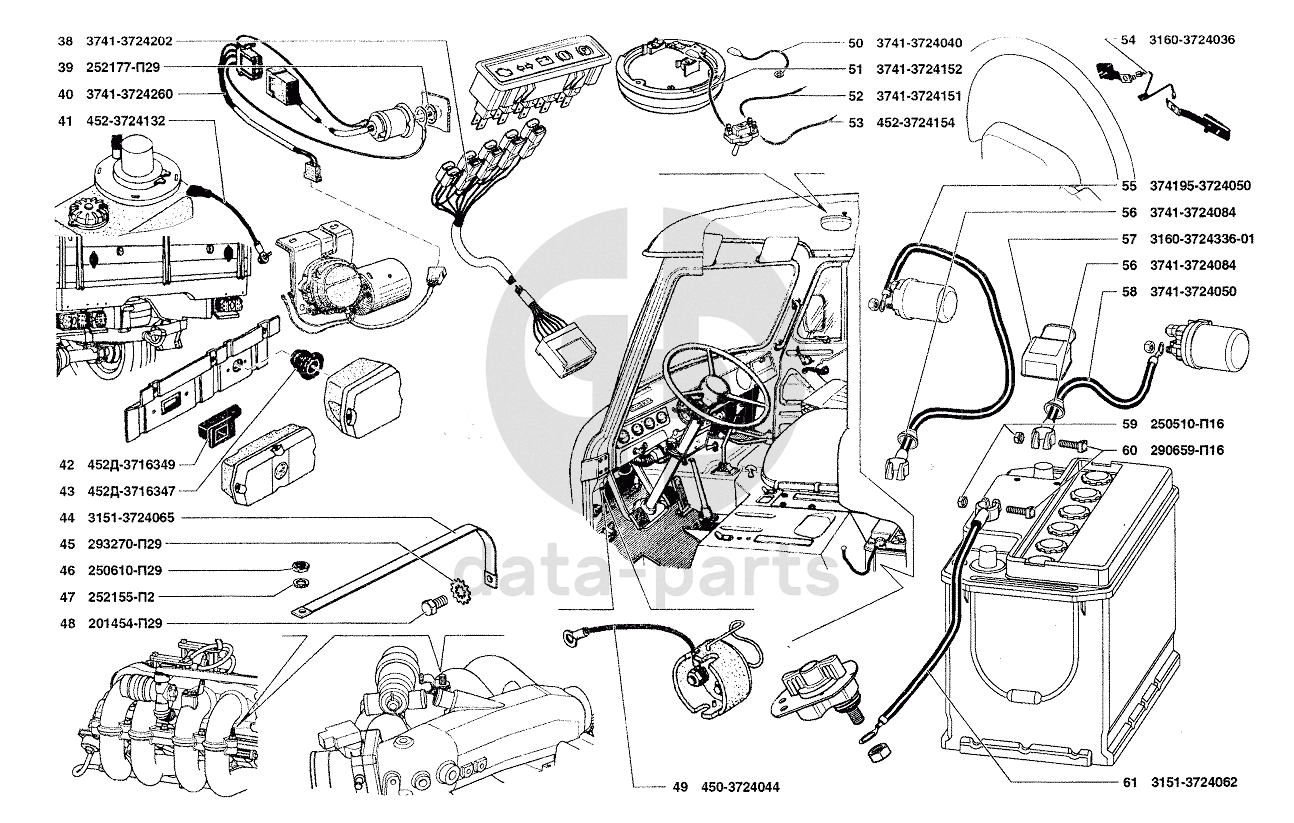 38 3741-3724202
39 252177-П29
40 3741-3724260
41 452-3724132
42 452Д-3716349
43 452Д-3716347
44 3151-3724065
45 293270-П29
46 250610-П29
47 252155-П2
48 201454-П29
49 450-3724044
50 3741-3724040
51 3741-3724152
52 3741-3724151
53 452-3724154
54 3160-3724036
55 374195-3724050
56 3741-3724084
57 3160-3724336-01
56 3741-3724084
58 3741-3724050
59 250510-П16
60 290659-П16
61 3151-3724062
data-parts