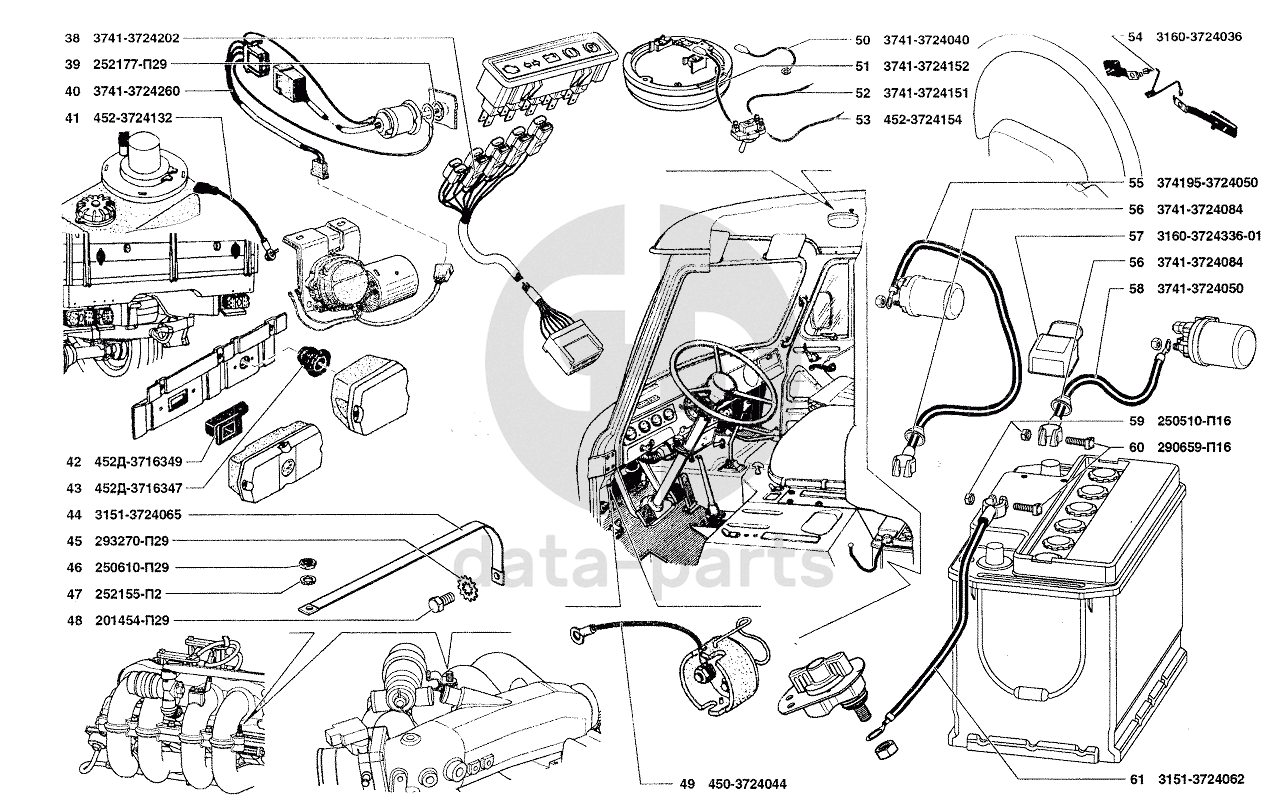 38 3741-3724202
39 252177-П29
40 3741-3724260
41 452-3724132
42 452Д-3716349
43 452Д-3716347
44 3151-3724065
45 293270-П29
46 250610-П29
47 252155-П2
48 201454-П29
49 450-3724044
50 3741-3724040
51 3741-3724152
52 3741-3724151
53 452-3724154
54 3160-3724036
55 374195-3724050
56 3741-3724084
57 3160-3724336-01
56 3741-3724084
58 3741-3724050
59 250510-П16
60 290659-П16
61 3151-3724062
data-parts