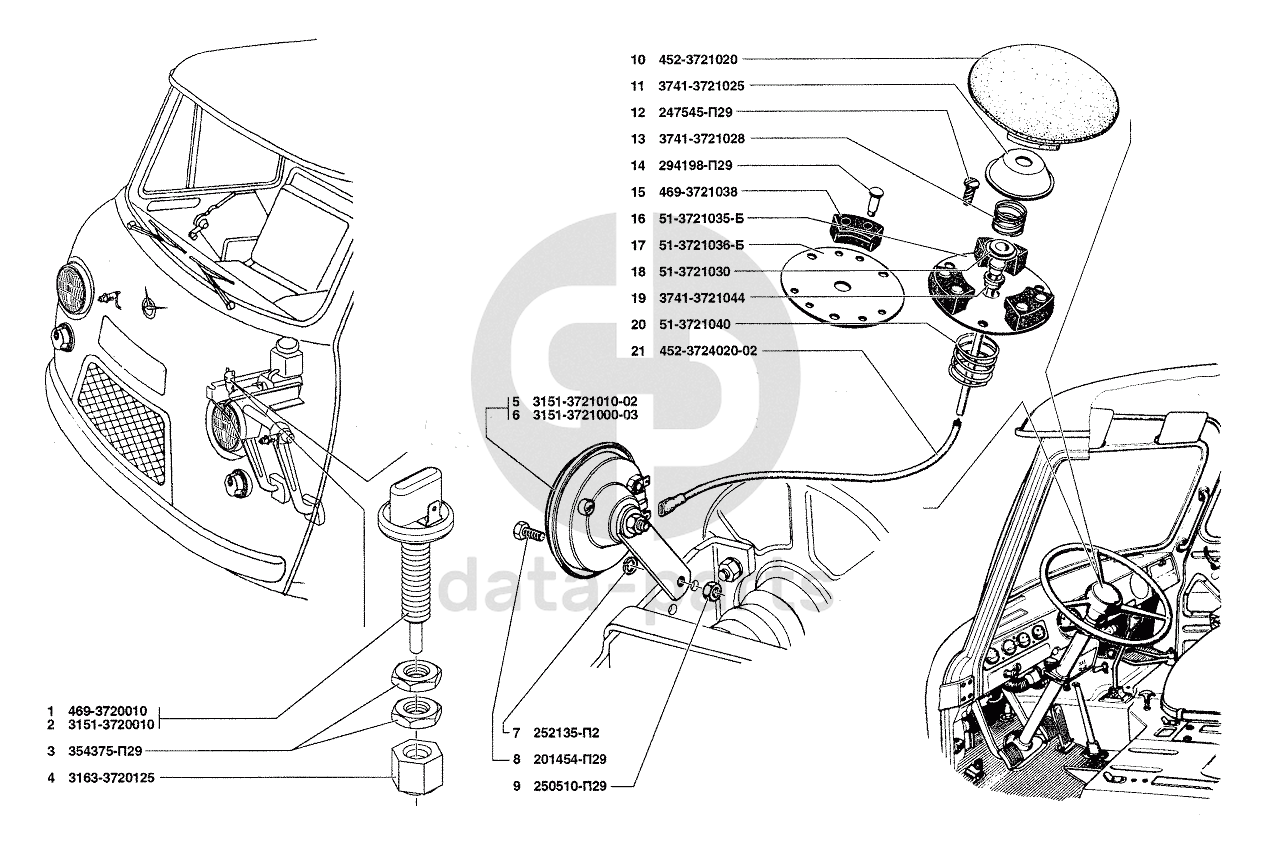 10 452-3721020
11 3741-3721025
12 247545-П29
13 3741-3721028
14 294198-П29
15 469-3721038
16 51-3721035-Б
17 51-3721036-Б
18 51-3721030
19 3741-3721044
20 51-3721040
21 452-3724020-02

5 3151-3721010-02
6 3151-3721000-03

data-parts

1 469-3720010
2 3151-3720010
3 354375-П29
4 3163-3720125

7 252135-П2
8 201454-П29
9 250510-П29