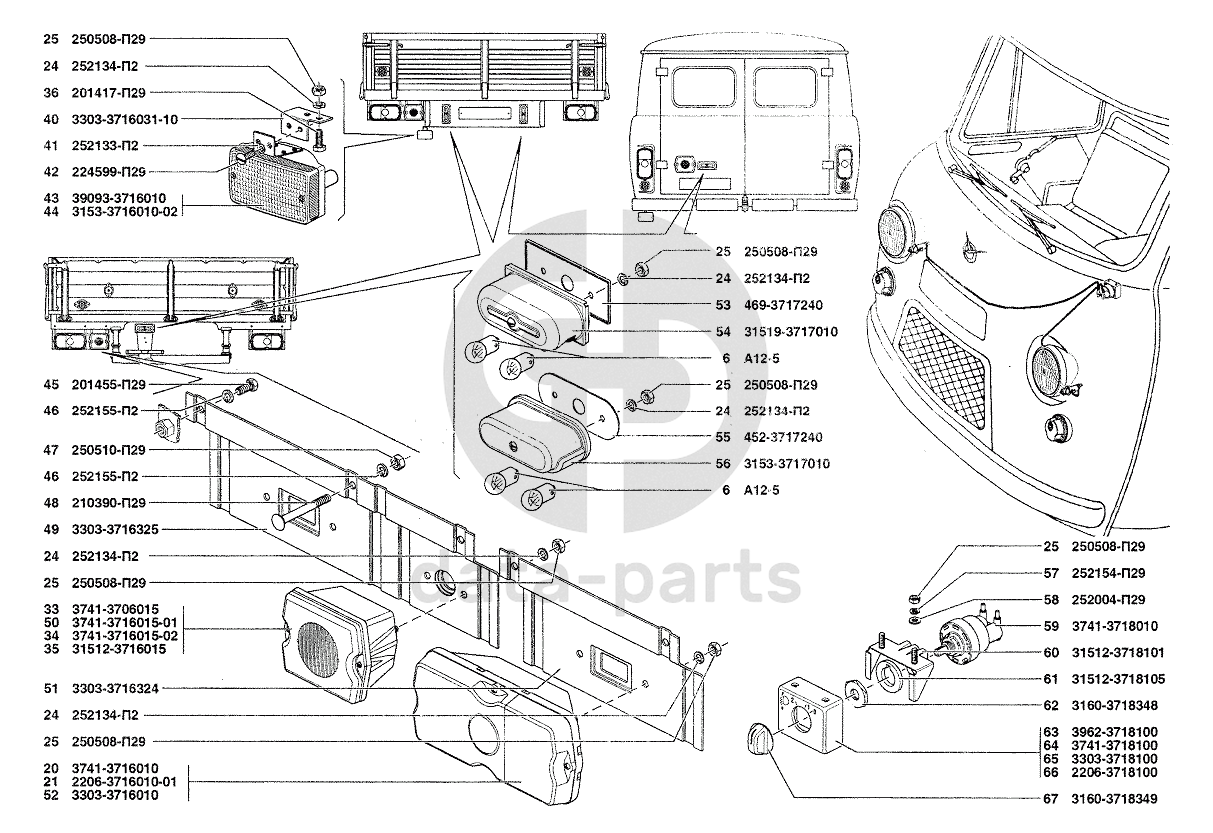 25 250508-П29
24 252134-П2
36 201417-П29
40 3303-3716031-10
41 252133-П2
42 224599-П29
43 39093-3716010
44 3153-3716010-02

45 201455-П29
46 252155-П2
47 250510-П29
46 252155-П2
48 210390-П29
49 3303-3716325
24 252134-П2
25 250508-П29
33 3741-3706015
50 3741-3716015-01
34 3741-3716015-02
35 31512-3716015
51 3303-3716324
24 252134-П2
25 250508-П29
20 3741-3716010
21 2206-3716010-01
52 3303-3716010

25 250508-П29
24 252134-П2
53 469-3717240
54 31519-3717010
6 А12-5
25 250508-П29
24 252134-П2
55 452-3717240
56 3153-3717010
6 А12-5

25 250508-П29
57 252154-П29
58 252004-П29
59 3741-3718010
60 31512-3718101
61 31512-3718105
62 3160-3718348
63 3962-3718100
64 3741-3718100
65 3303-3718100
66 2206-3718100
67 3160-3718349

data-parts