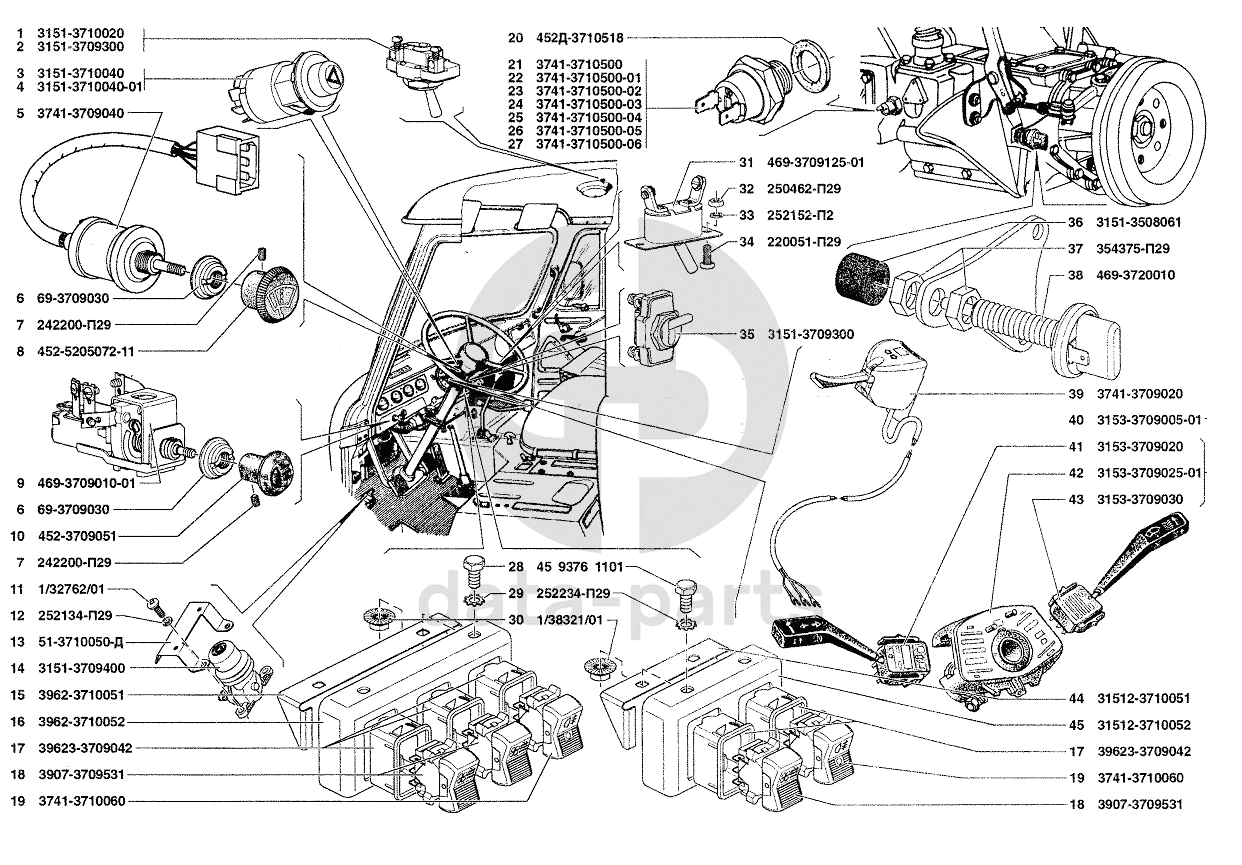 1 3151-3710020
2 3151-3709300
3 3151-3710040
4 3151-3710040-01
5 3741-3709040
6 69-3709030
7 242200-П29
8 452-5205072-11
9 469-3709010-01
6 69-3709030
10 452-3709051
7 242200-П29
11 1/32762/01
12 252134-П29
13 51-3710050-Д
14 3151-3709400
15 3962-3710051
16 3962-3710052
17 39623-3709042
18 3907-3709531
19 3741-3710060

20 452Д-3710518
21 3741-3710500
22 3741-3710500-01
23 3741-3710500-02
24 3741-3710500-03
25 3741-3710500-04
26 3741-3710500-05
27 3741-3710500-06

31 469-3709125-01
32 250462-П29
33 252152-П2
34 220051-П29
35 3151-3709300
36 3151-3508061
37 354375-П29
38 469-3720010
39 3741-3709020
40 3153-3709005-01
41 3153-3709020
42 3153-3709025-01
43 3153-3709030

28 45 9376 1101
29 252234-П29
30 1/38321/01

44 31512-3710051
45 31512-3710052
17 39623-3709042
19 3741-3710060
18 3907-3709531

data-parts